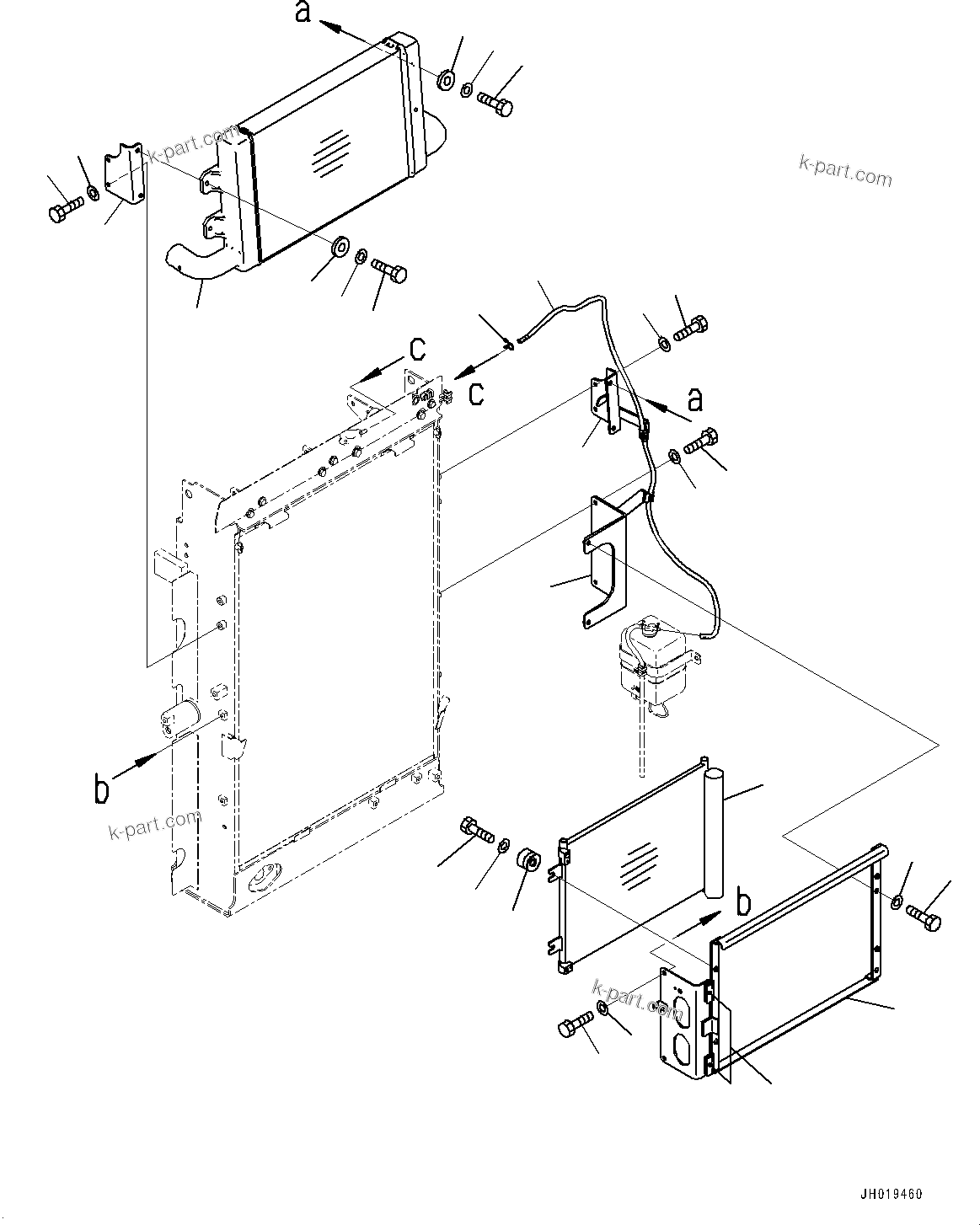 a

k-part.com

k-part.com

c

c

a

b

k-part.com

b

k-part.com

JH019460