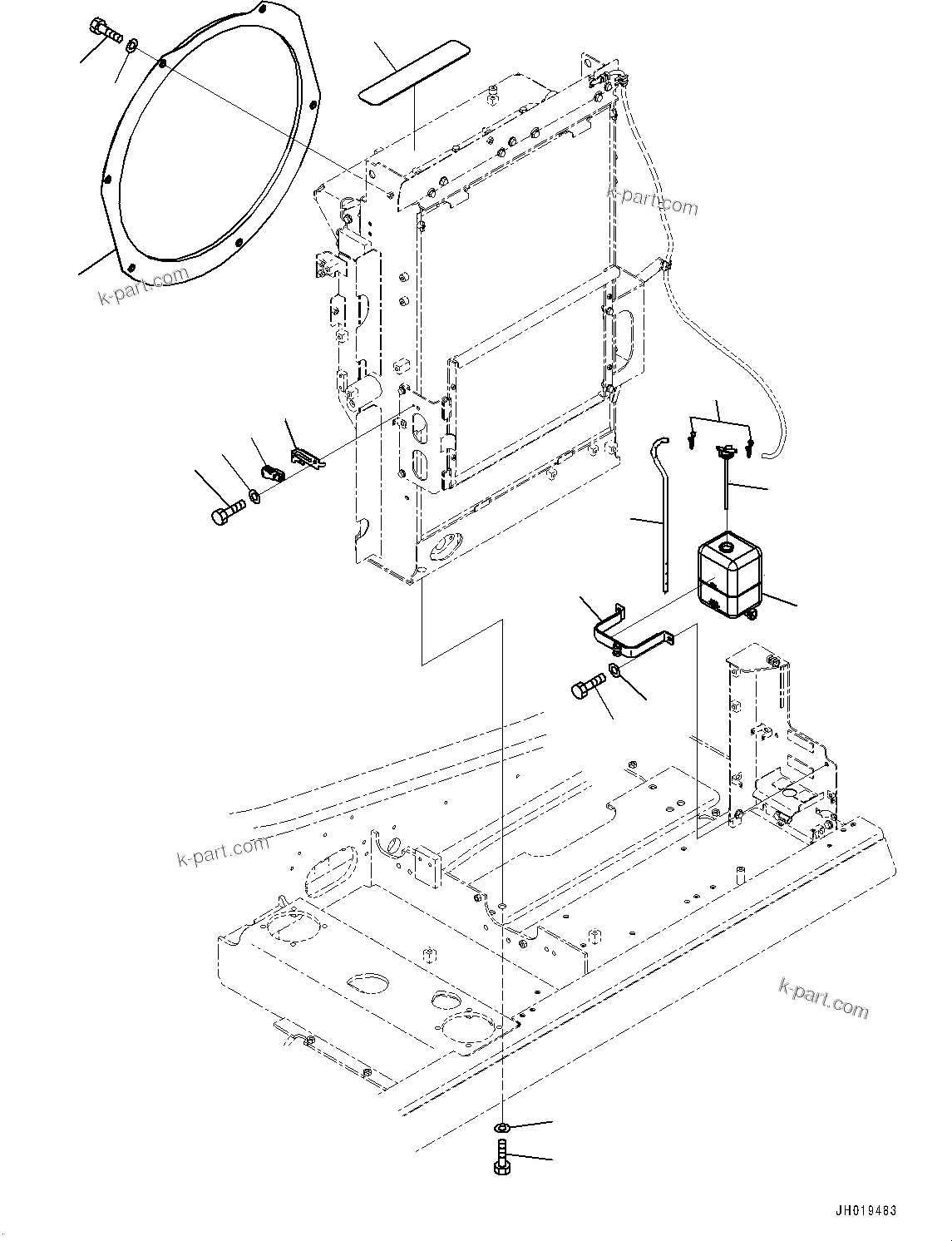 k-part.com

k-part.com

k-part.com

k-part.com

JH019483