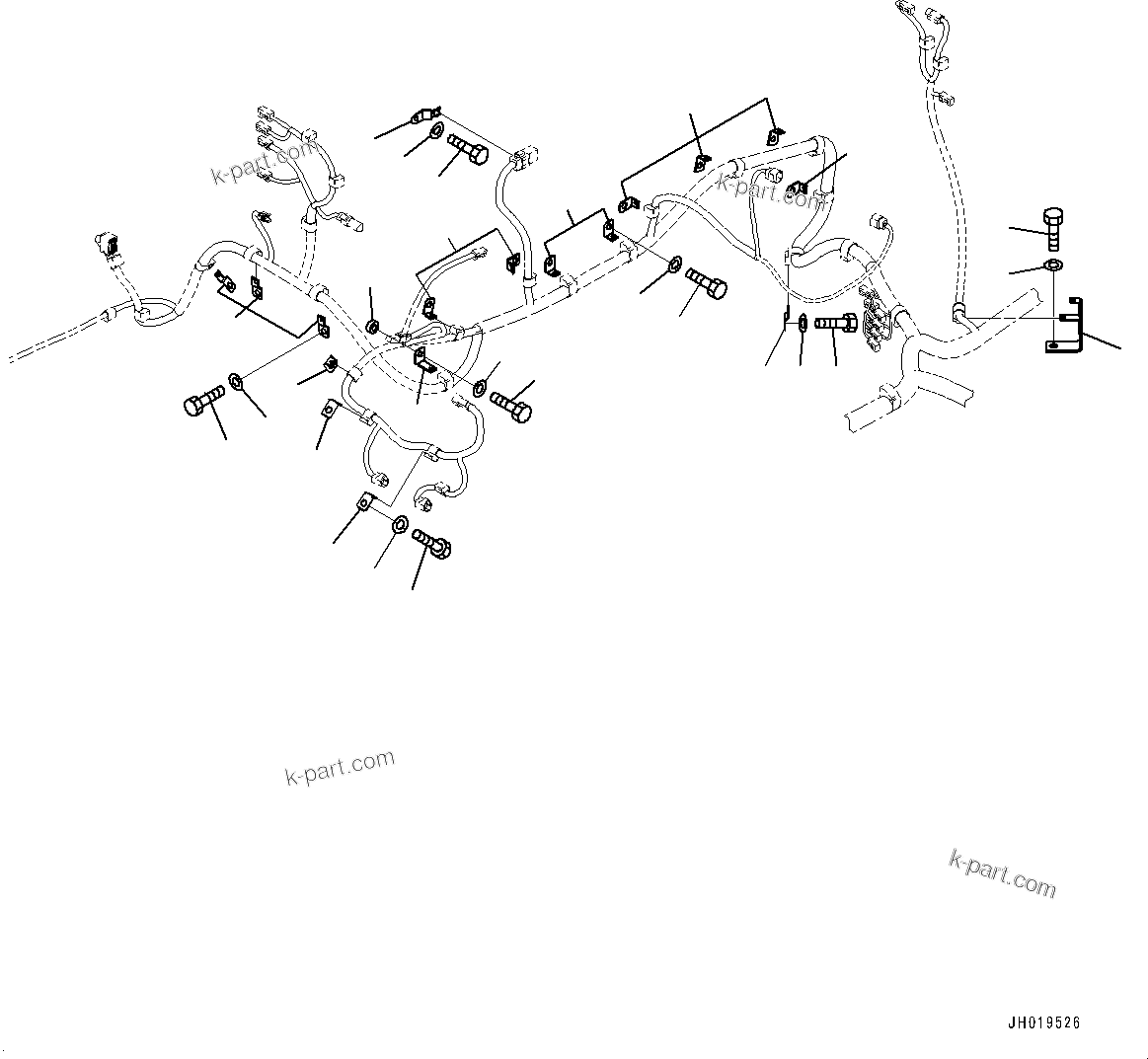 k-part.com

k-part.com

k-part.com

k-part.com

JH019526