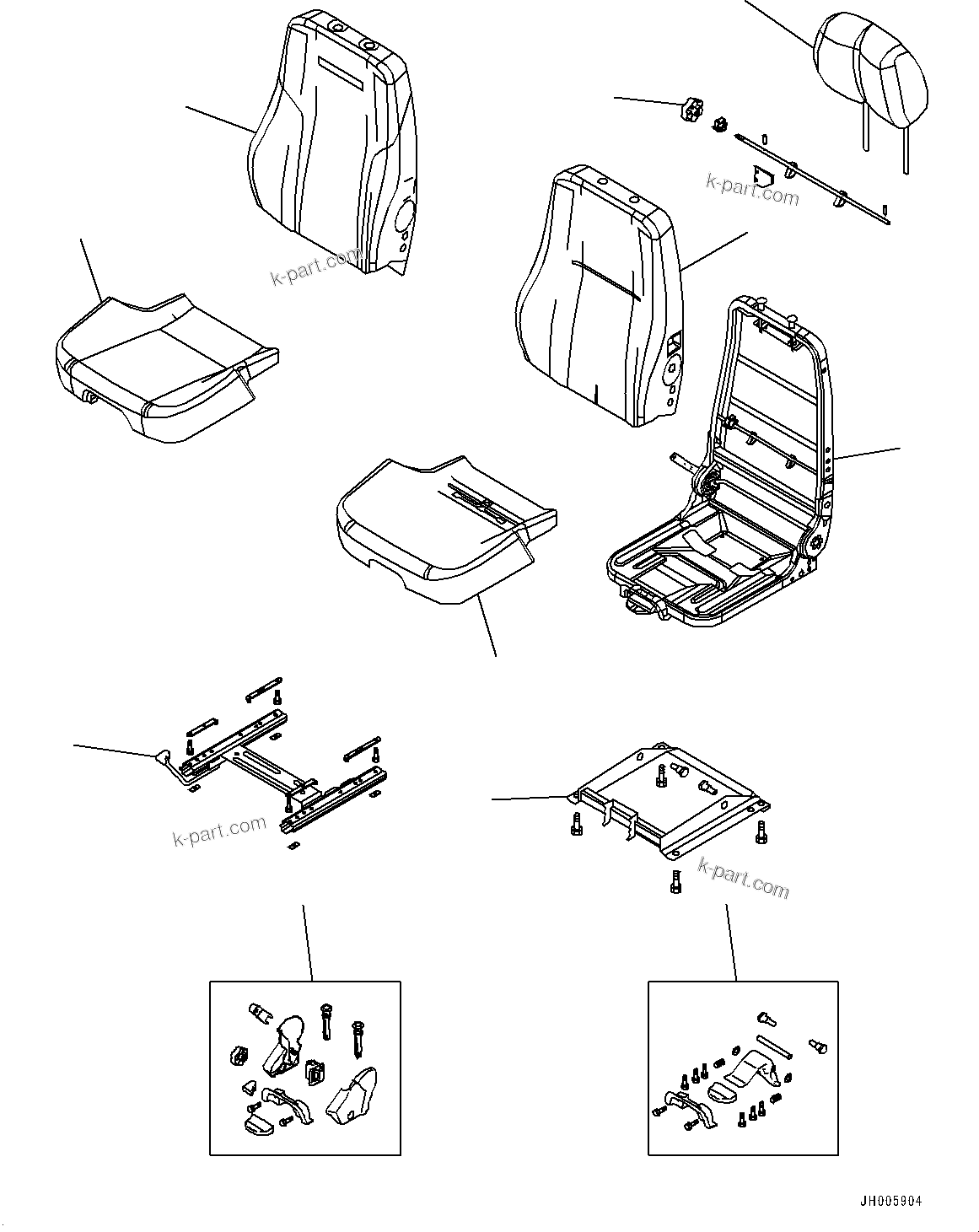 k-part.com

k-part.com

k-part.com

k-part.com

JH005904