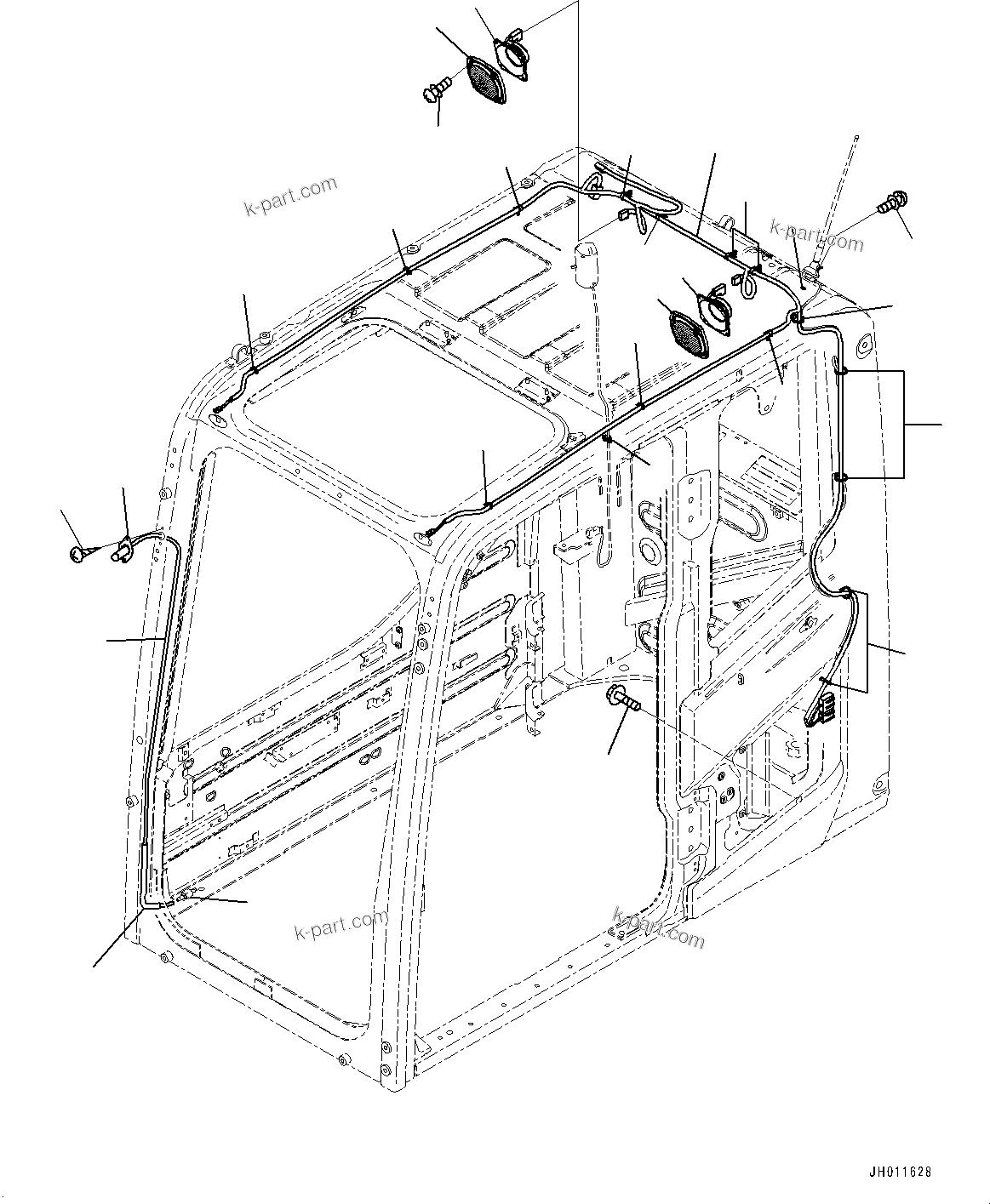 k-part.com

k-part.com

k-part.com

k-part.com

JH011628