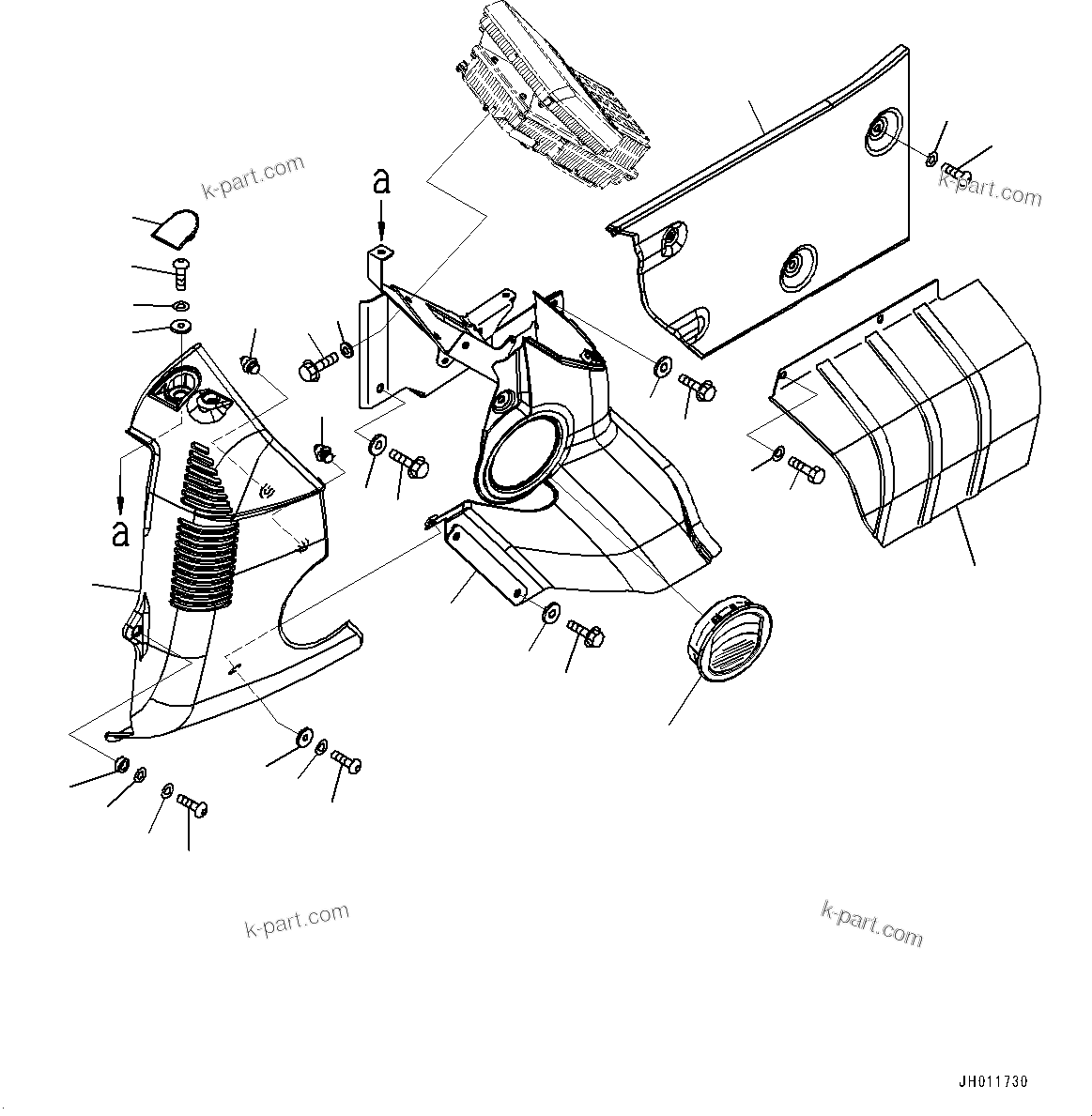 k-part.com

a

k-part.com

a

k-part.com

k-part.com

JH011730