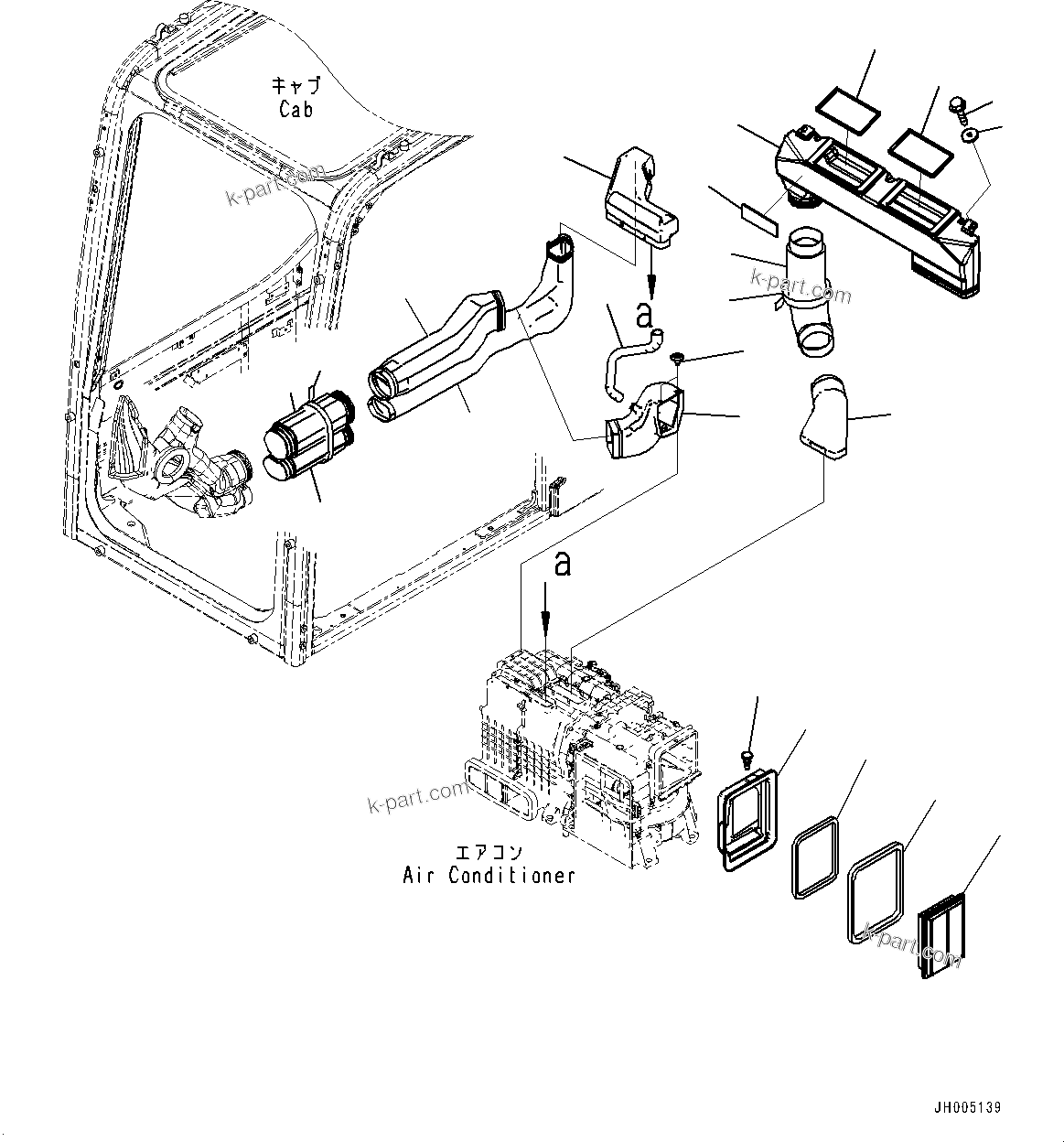 キャブ
Cab

k-part.com

k-part.com

a

a

k-part.com

エアコン
Air Conditioner

k-part.com

JH005139