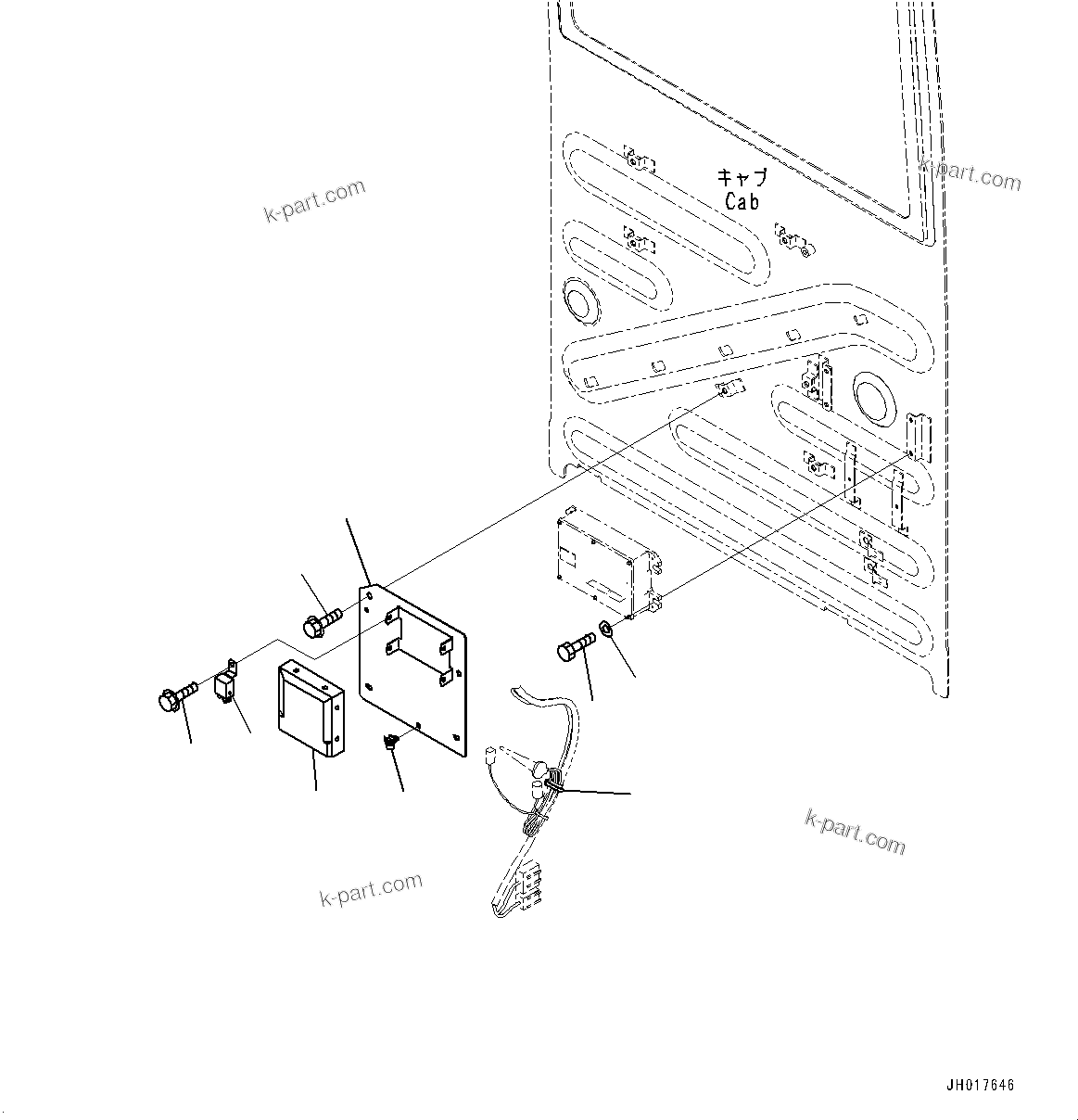 k-part.com

キャブ
Cab

k-part.com

k-part.com

k-part.com

JH017646