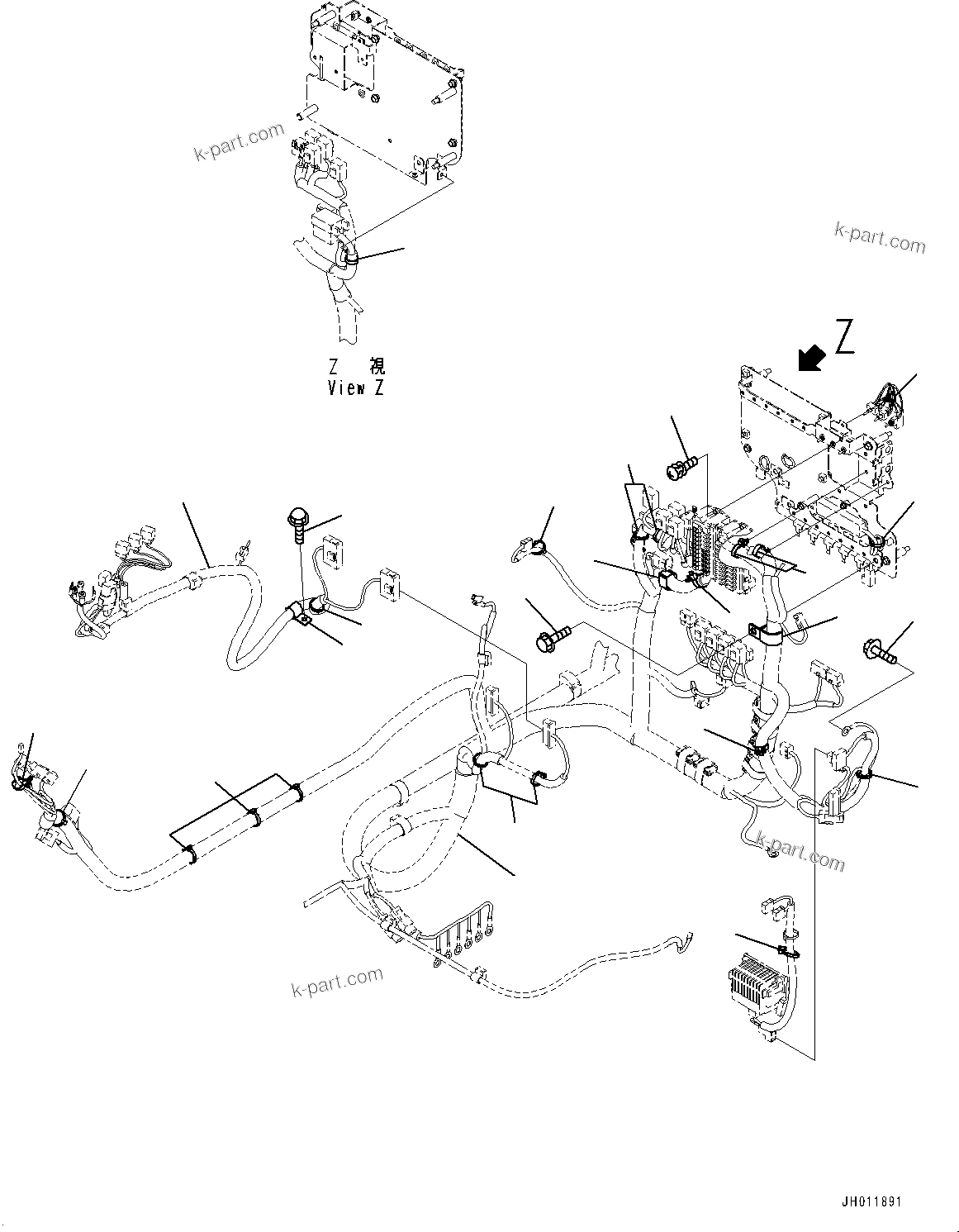 k-part.com

k-part.com

Z 視
View Z

Z

k-part.com

k-part.com

JH011891