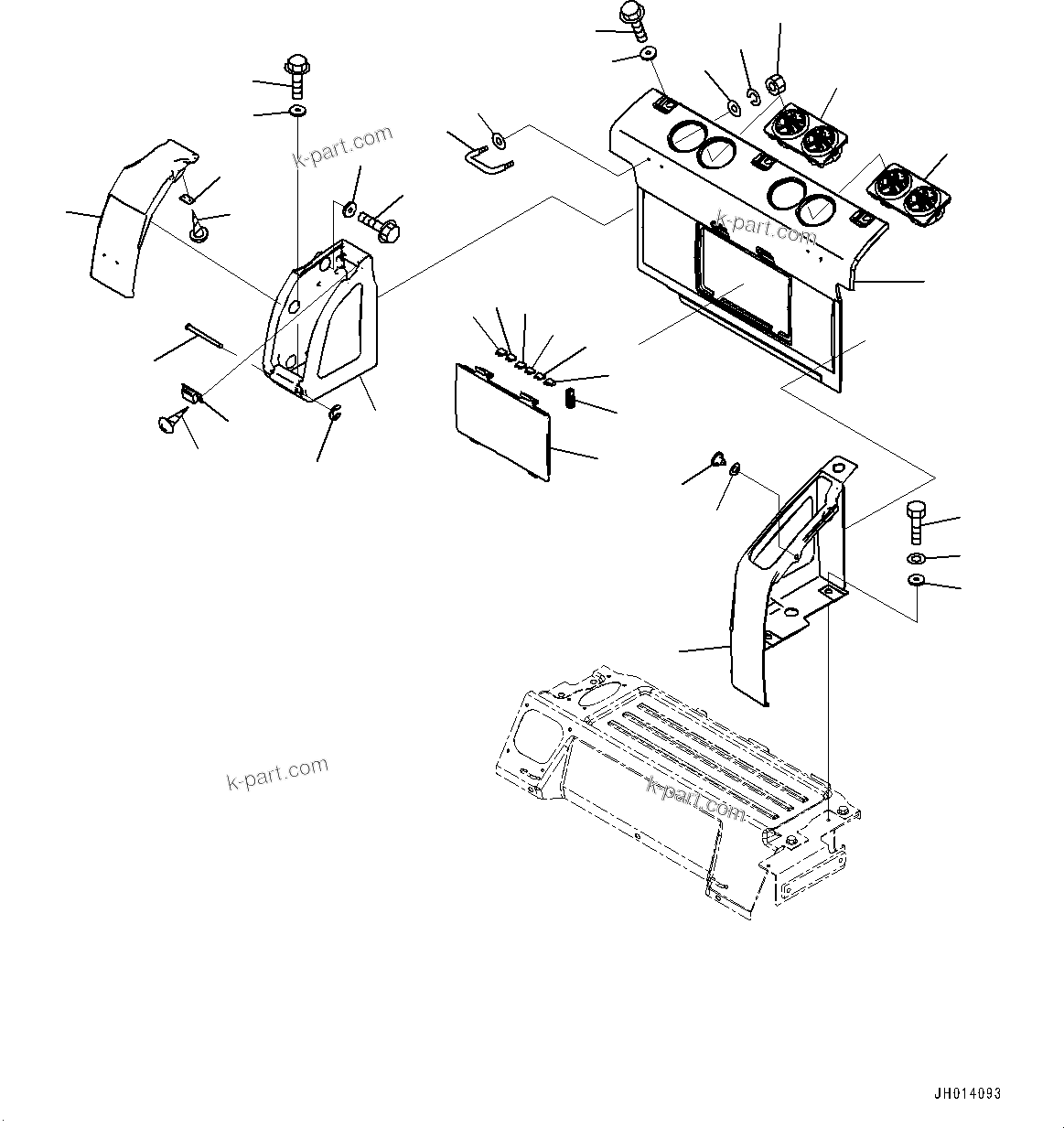 k-part.com

k-part.com

k-part.com

k-part.com

JH014093