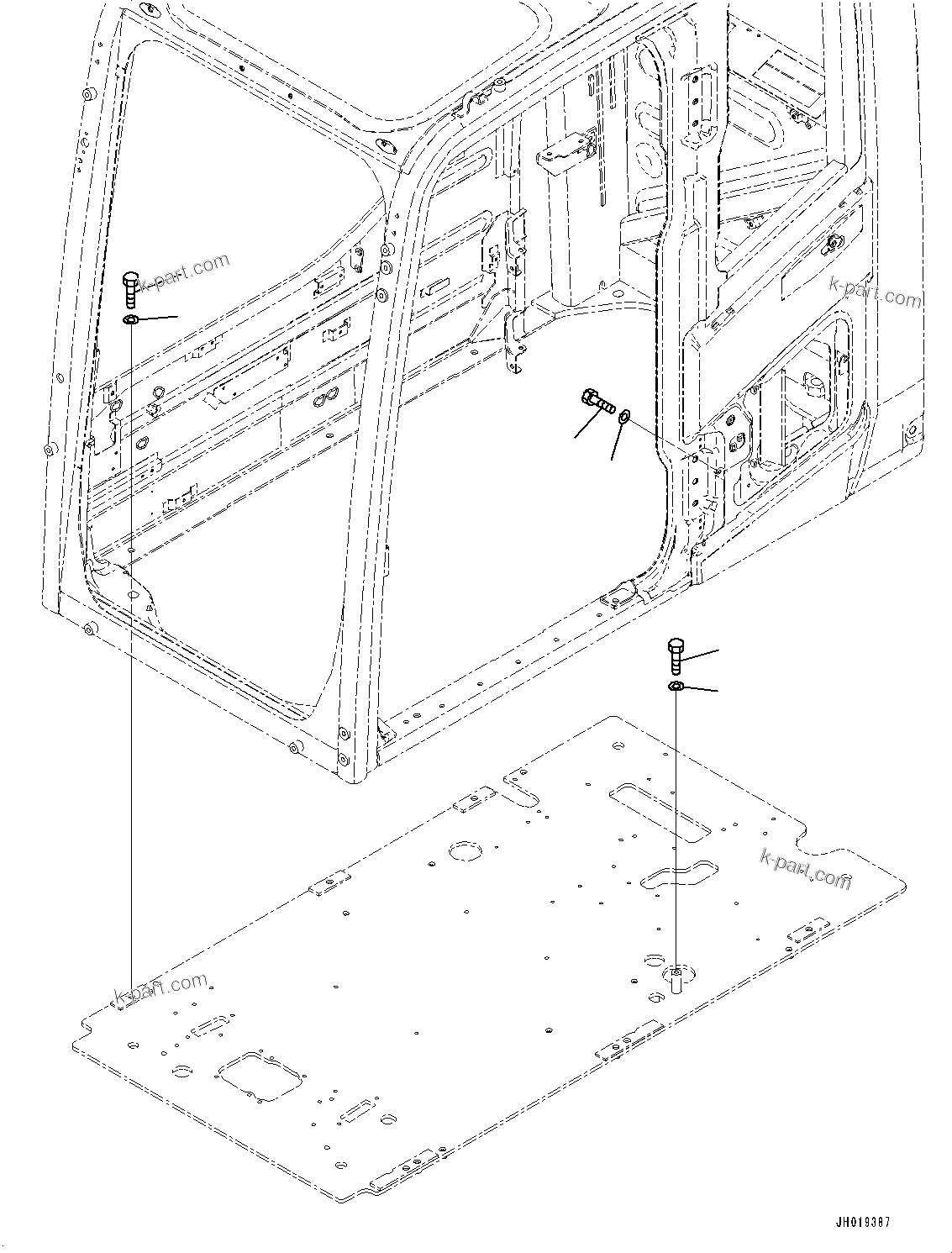 k-part.com

k-part.com

k-part.com

k-part.com

JH019387