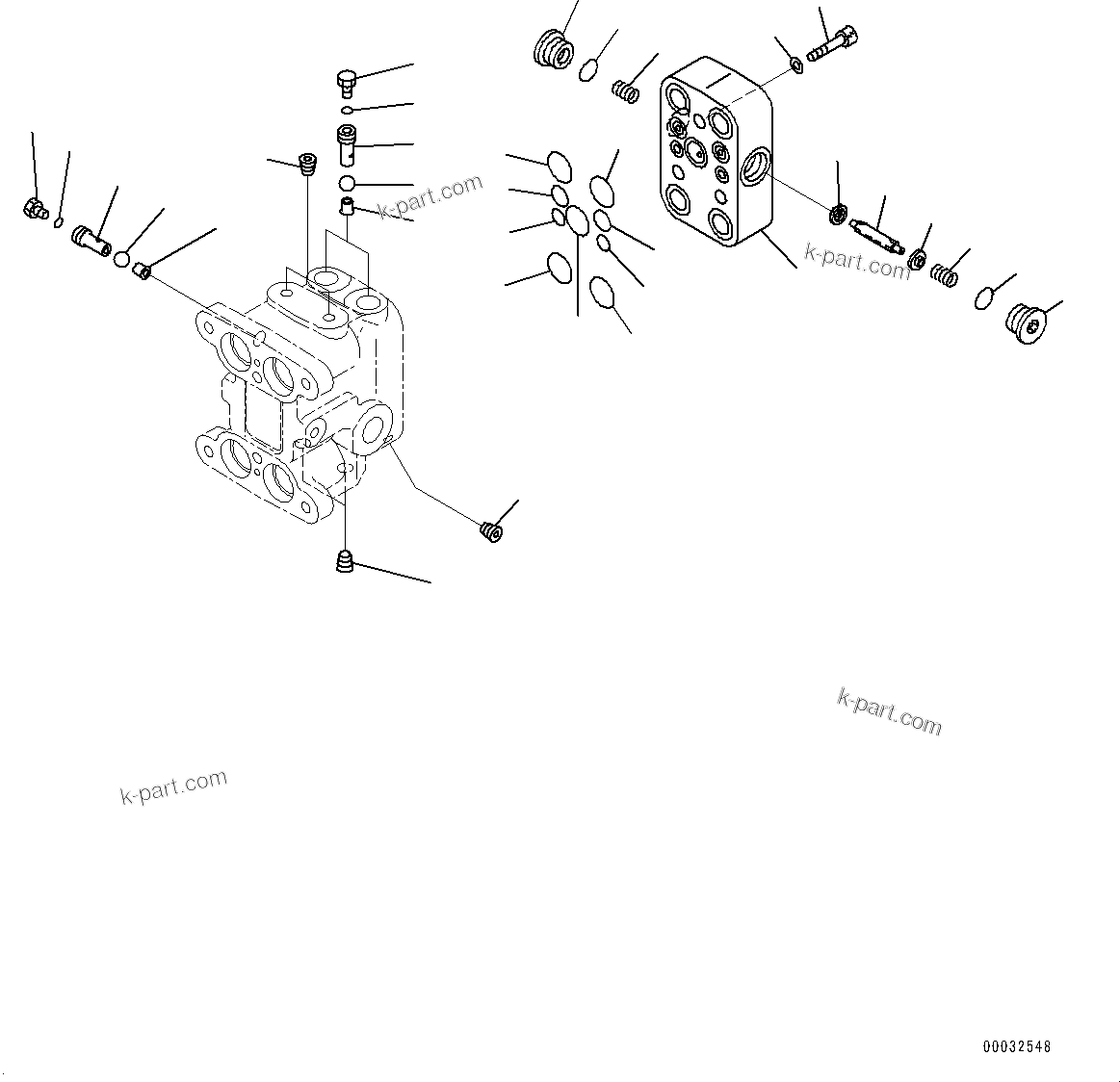 k-part.com

k-part.com

k-part.com

k-part.com

00032548