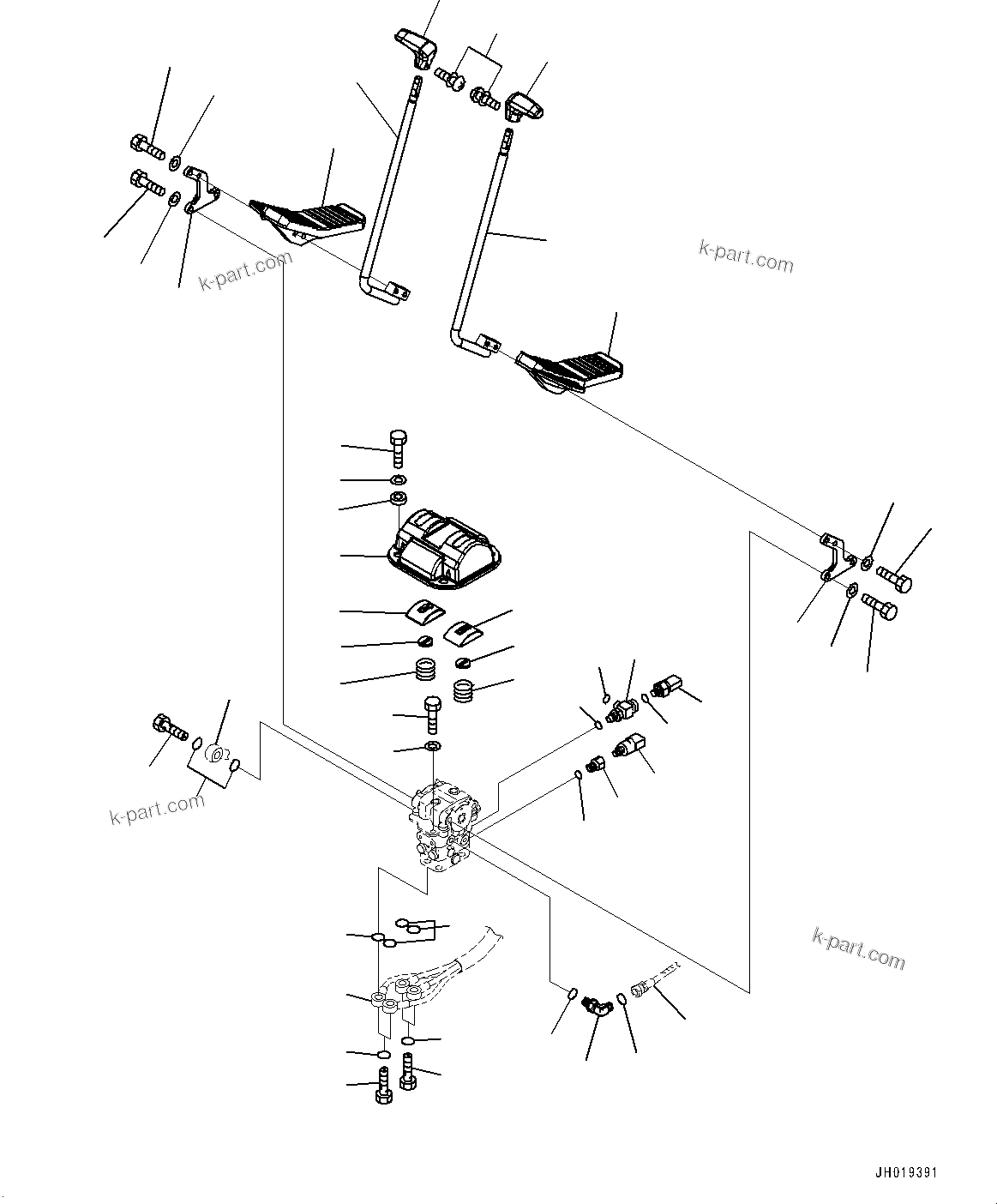 k-part.com

k-part.com

k-part.com

k-part.com

JH019391