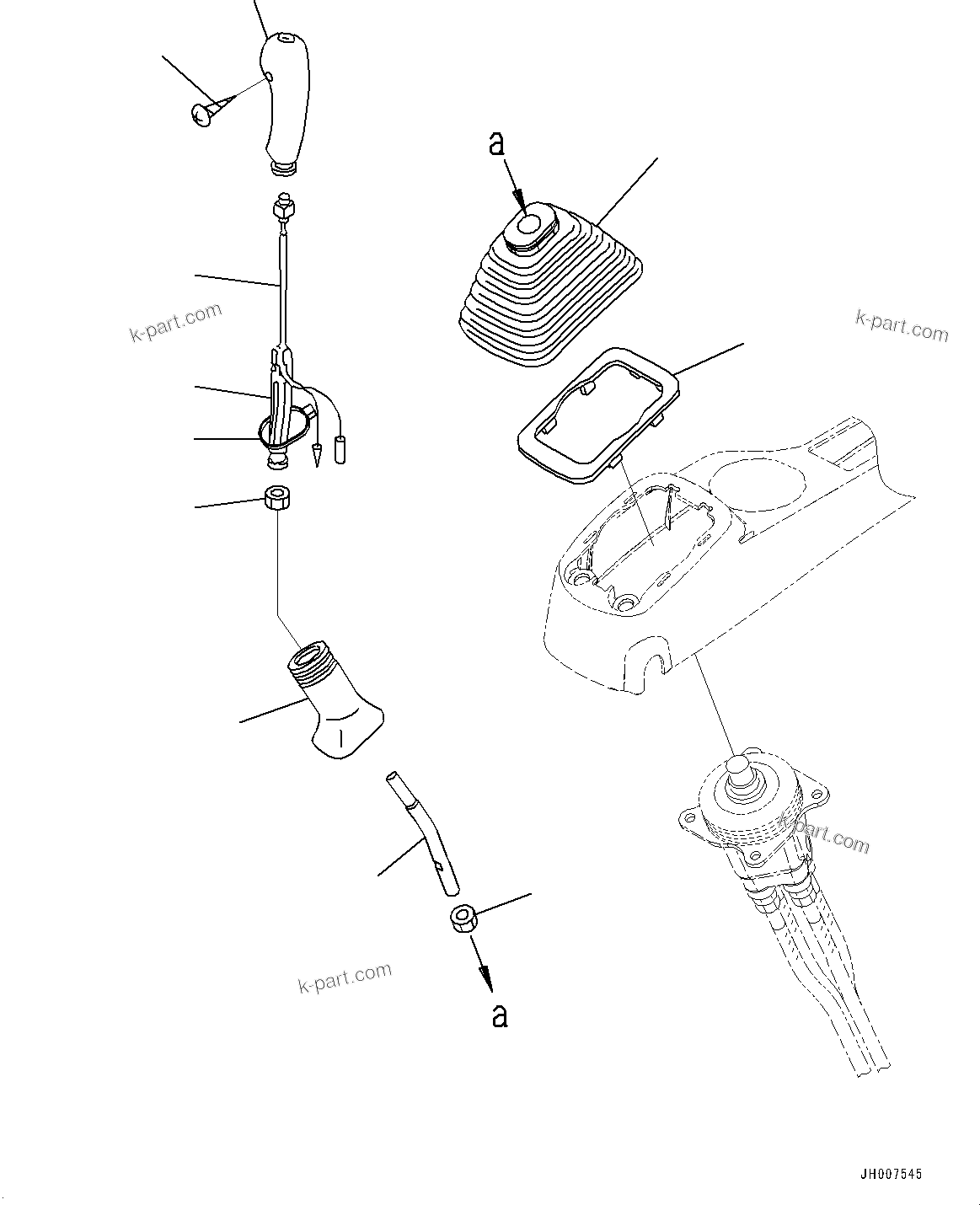 a

k-part.com

k-part.com

k-part.com

k-part.com

a

JH007545