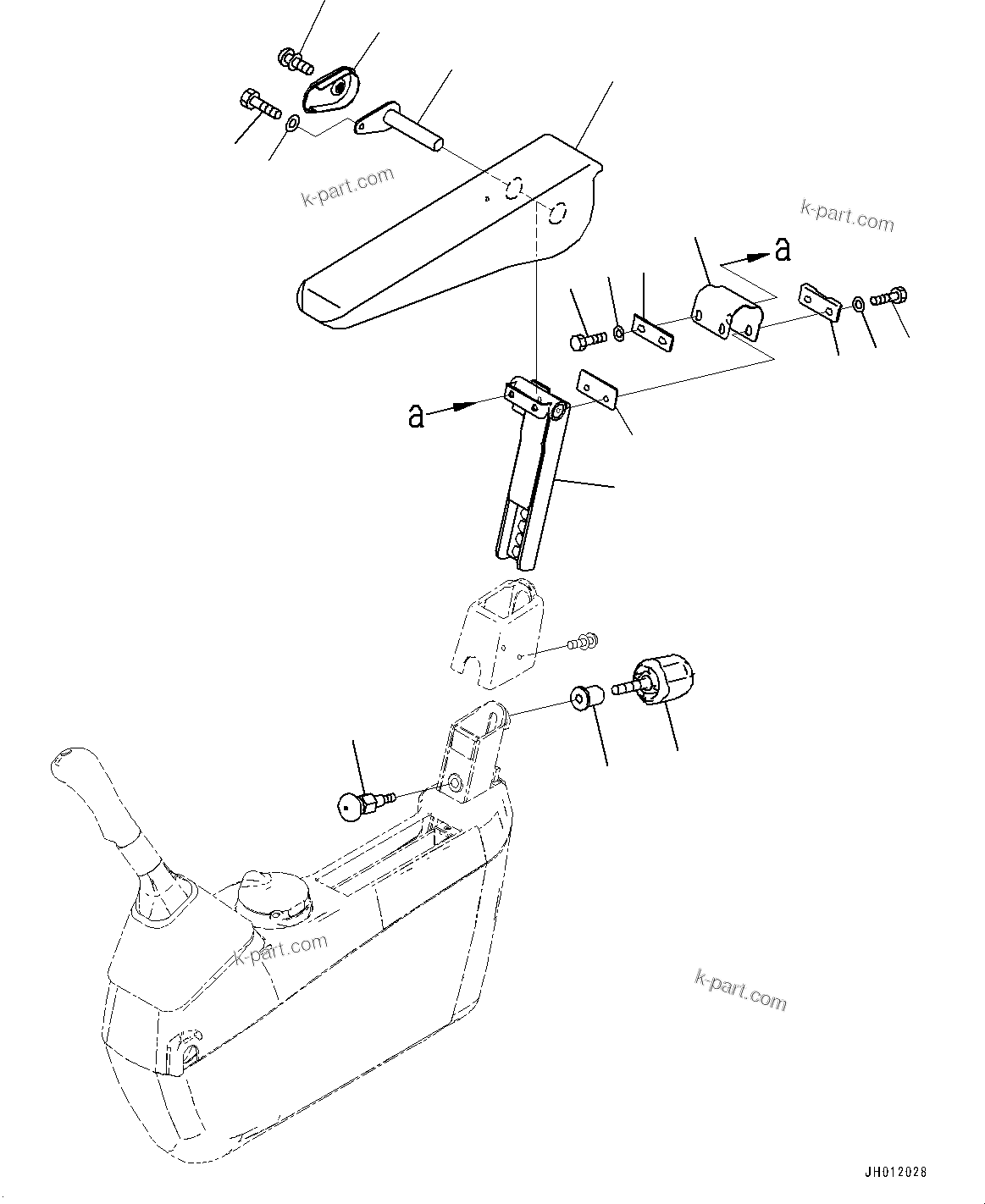 k-part.com

k-part.com

a

a

k-part.com

k-part.com

JH012028