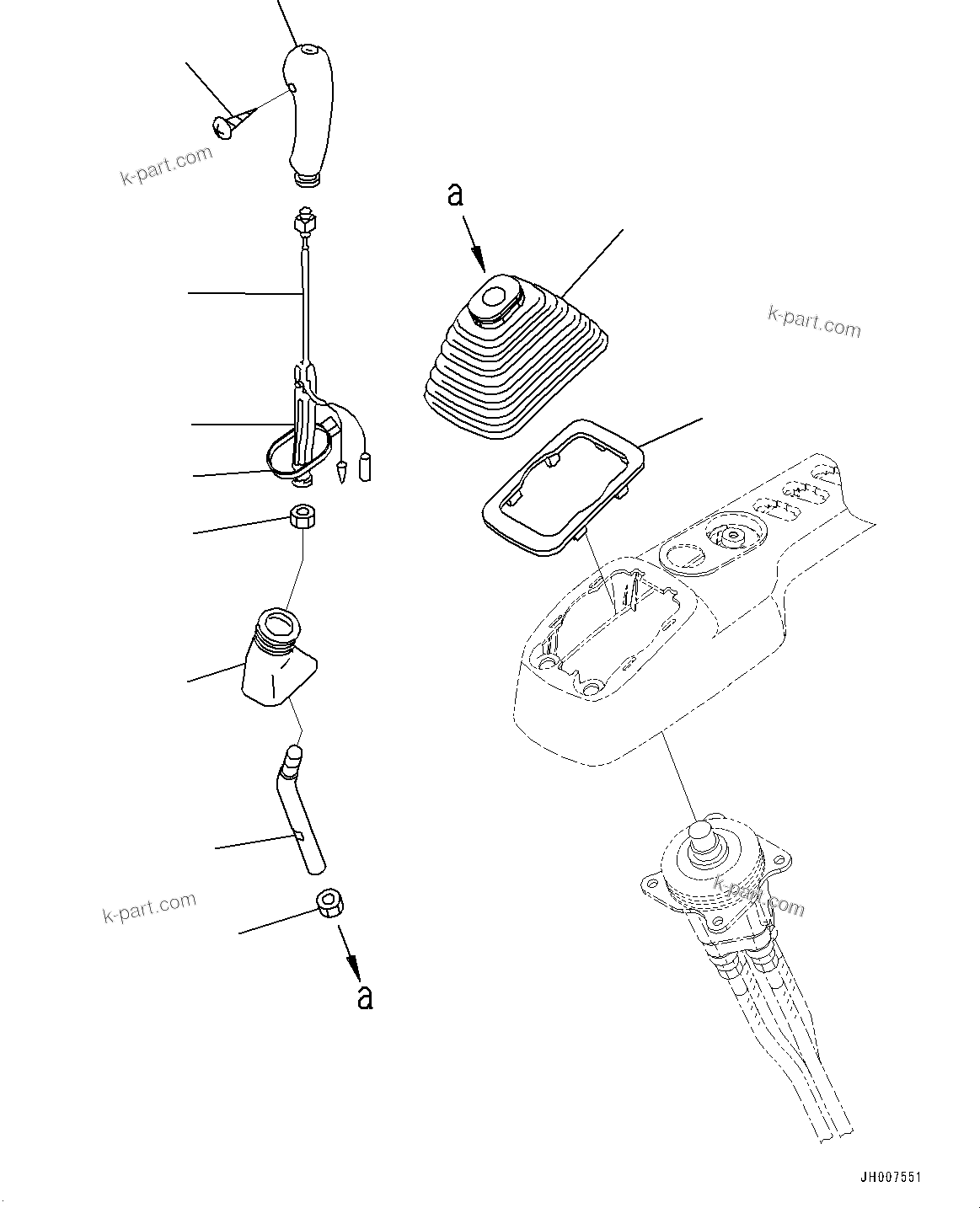 k-part.com

a

k-part.com

k-part.com

k-part.com

a

JH007551