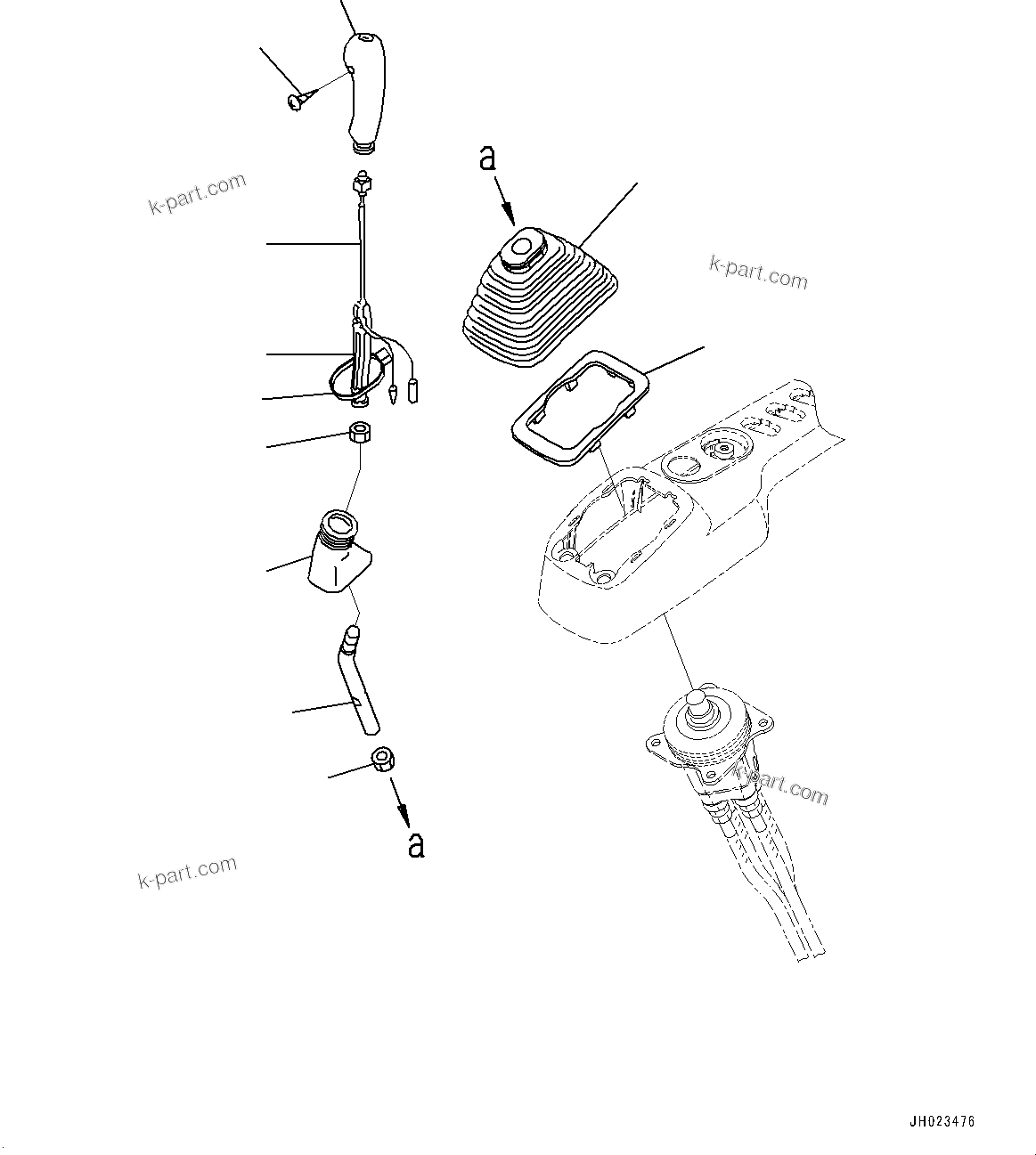 k-part.com

a

k-part.com

k-part.com

a

k-part.com

JH023476