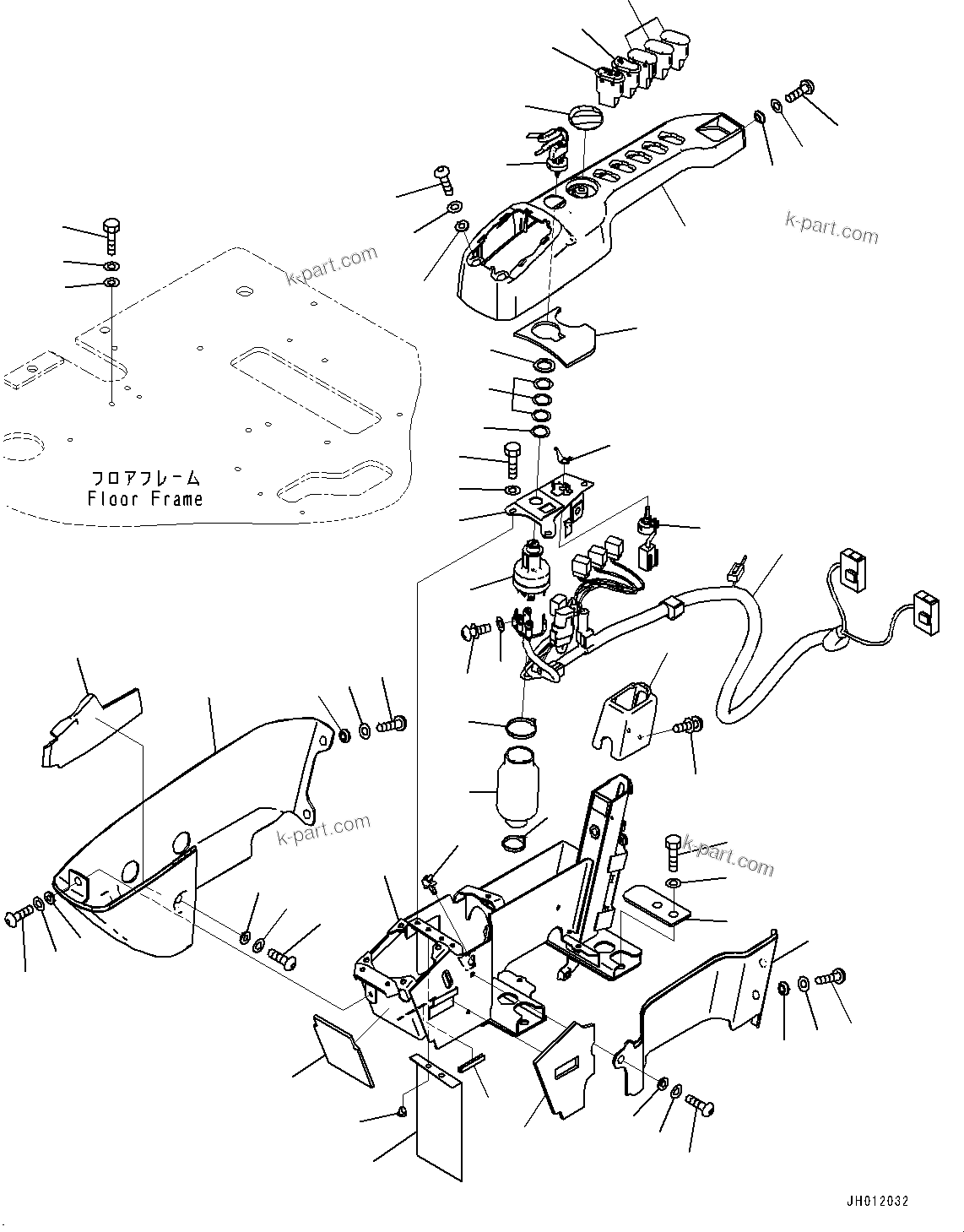 k-part.com

k-part.com

フロアフレーム
Floor Frame

k-part.com

k-part.com

JH012032