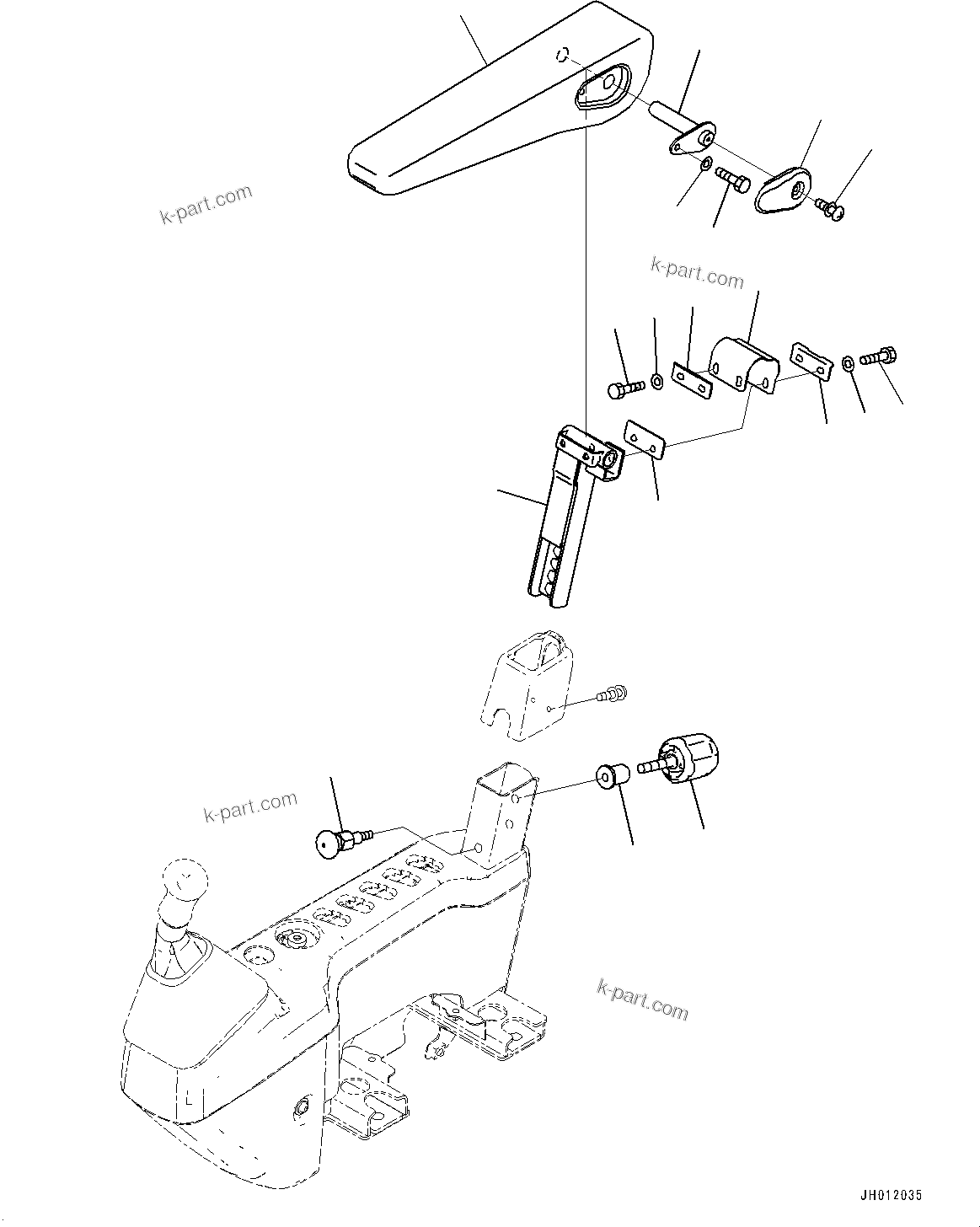 k-part.com

k-part.com

k-part.com

L

k-part.com

JH012035