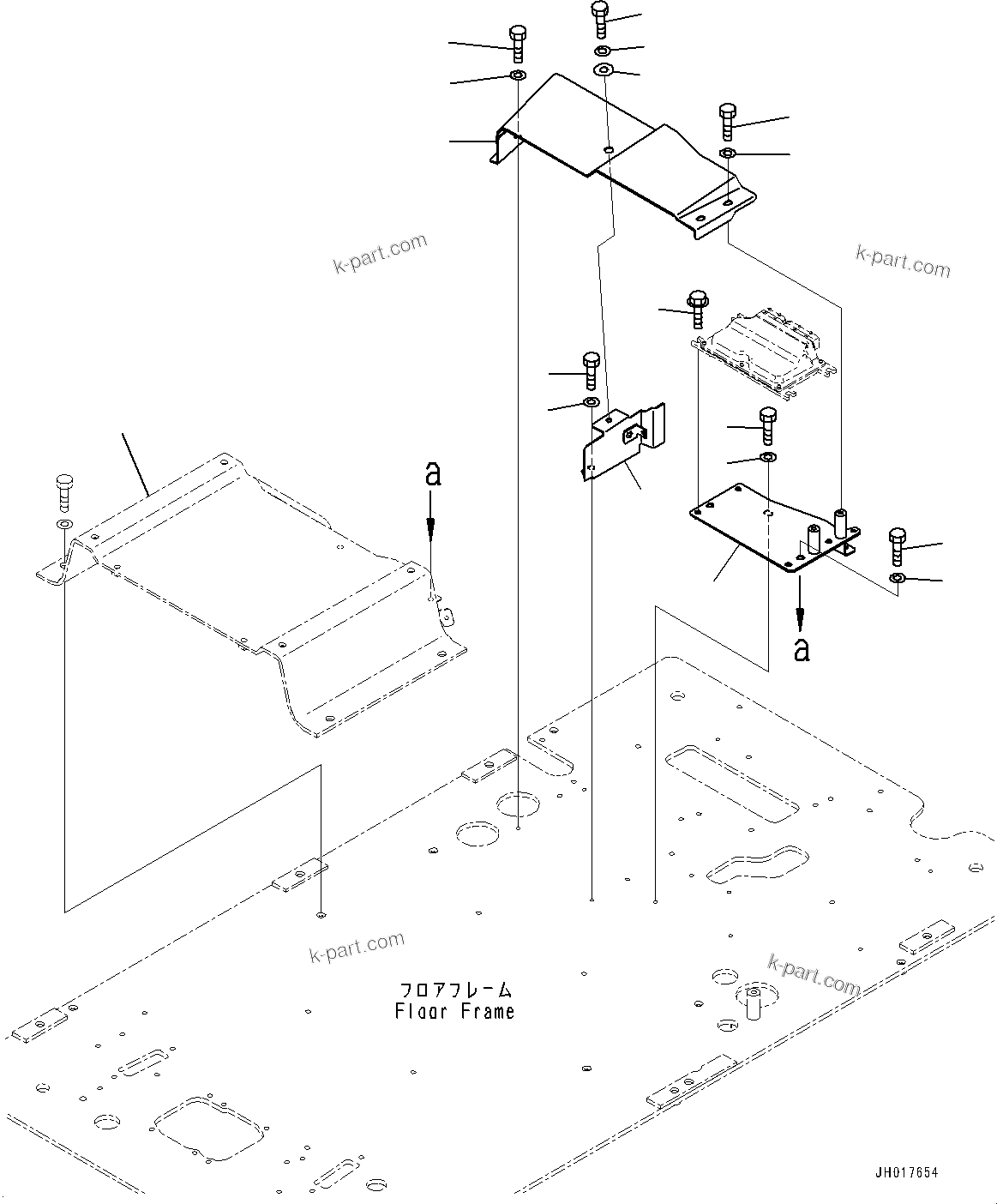 k-part.com

k-part.com

a

a

k-part.com

k-part.com

フロアフレーム
Floor Frame

JH017654