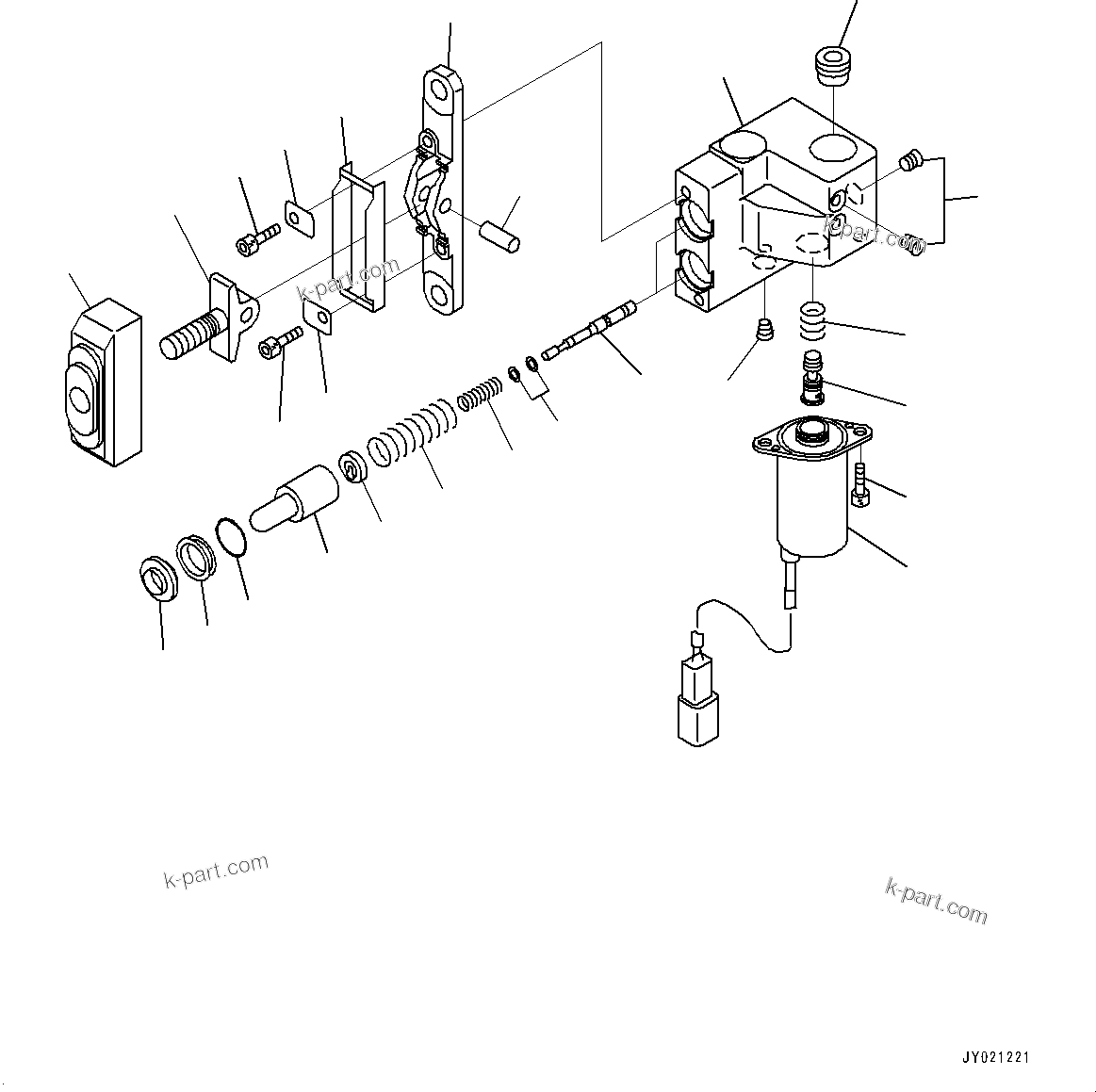 k-part.com

k-part.com

k-part.com

k-part.com

JY021221