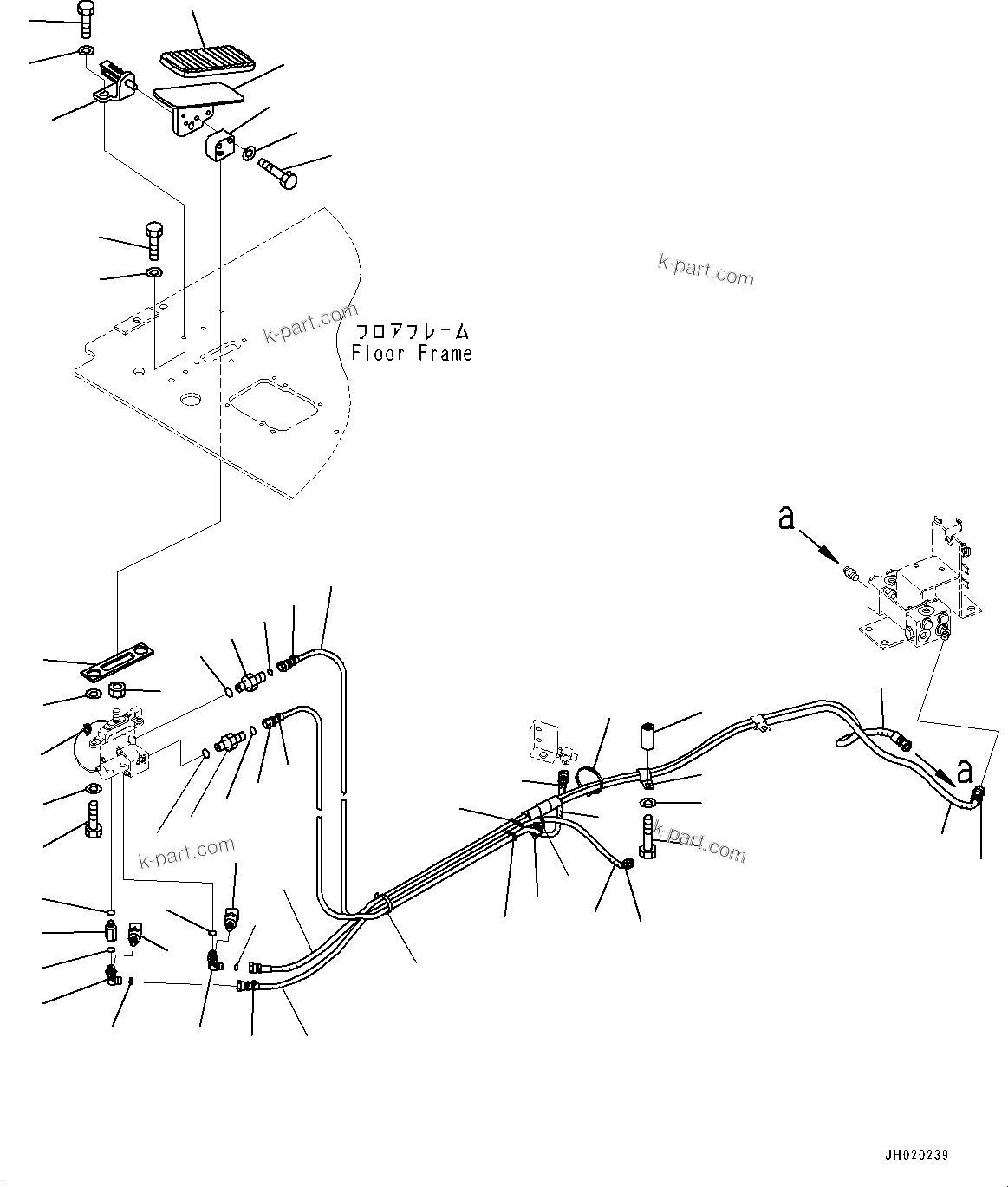 k-part.com

k-part.com

フロアフレーム
Floor Frame

a

a

k-part.com

k-part.com

JH020239