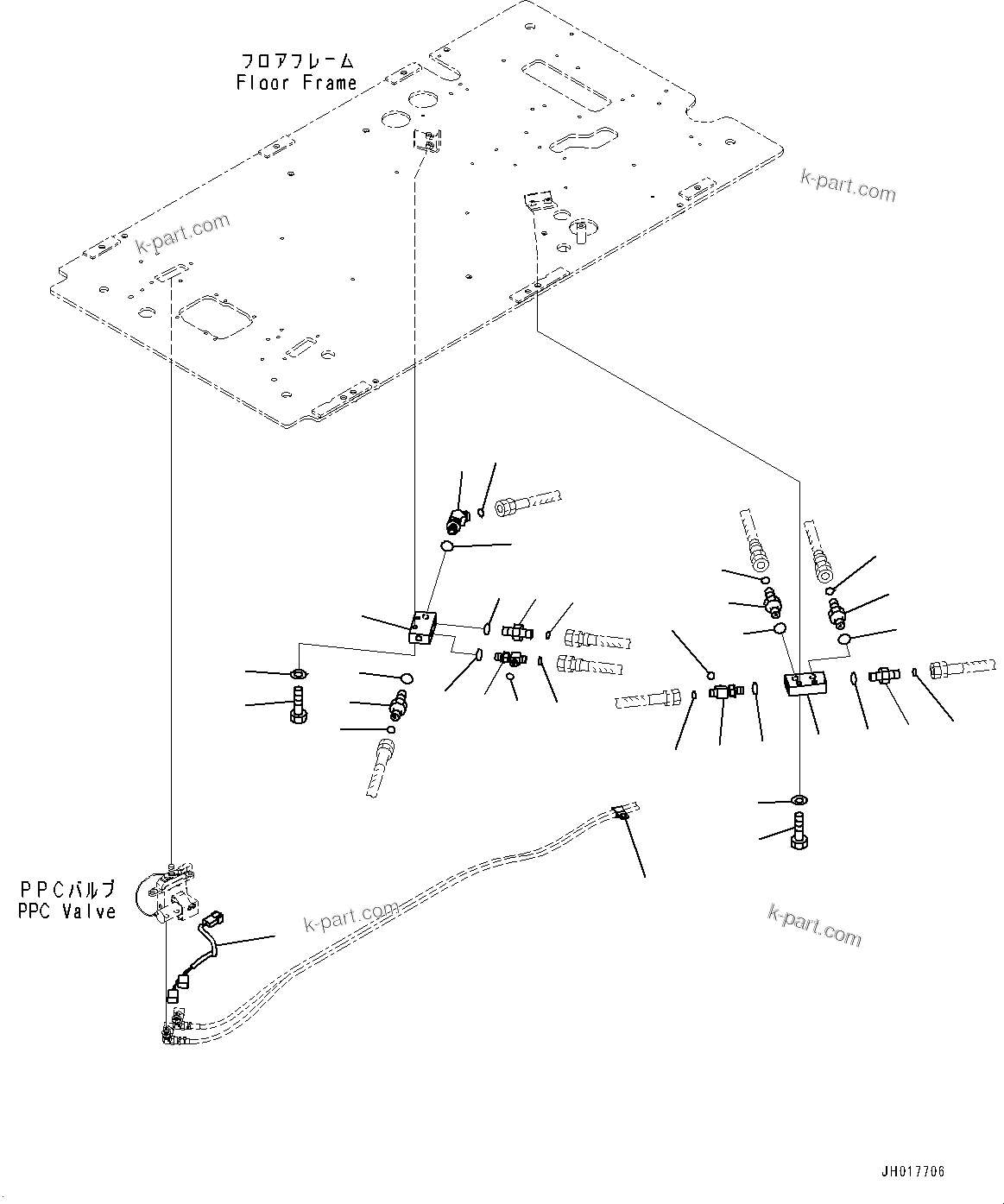 フロアフレーム
Floor Frame

k-part.com

k-part.com

PPCバルブ
PPC Valve

k-part.com

k-part.com

JH017706