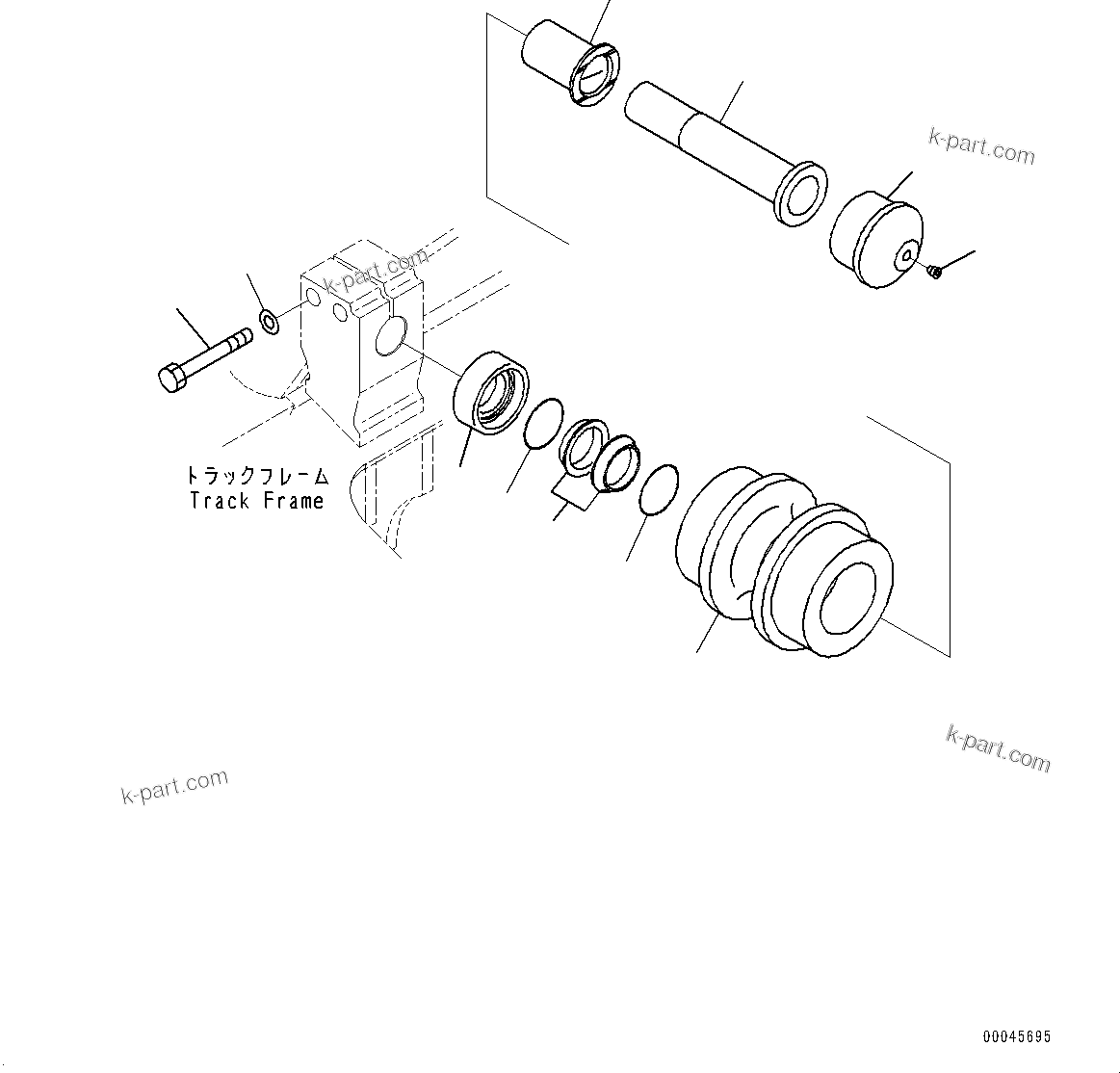 k-part.com

k-part.com

トラックフレーム
Track Frame

k-part.com

k-part.com

00045695