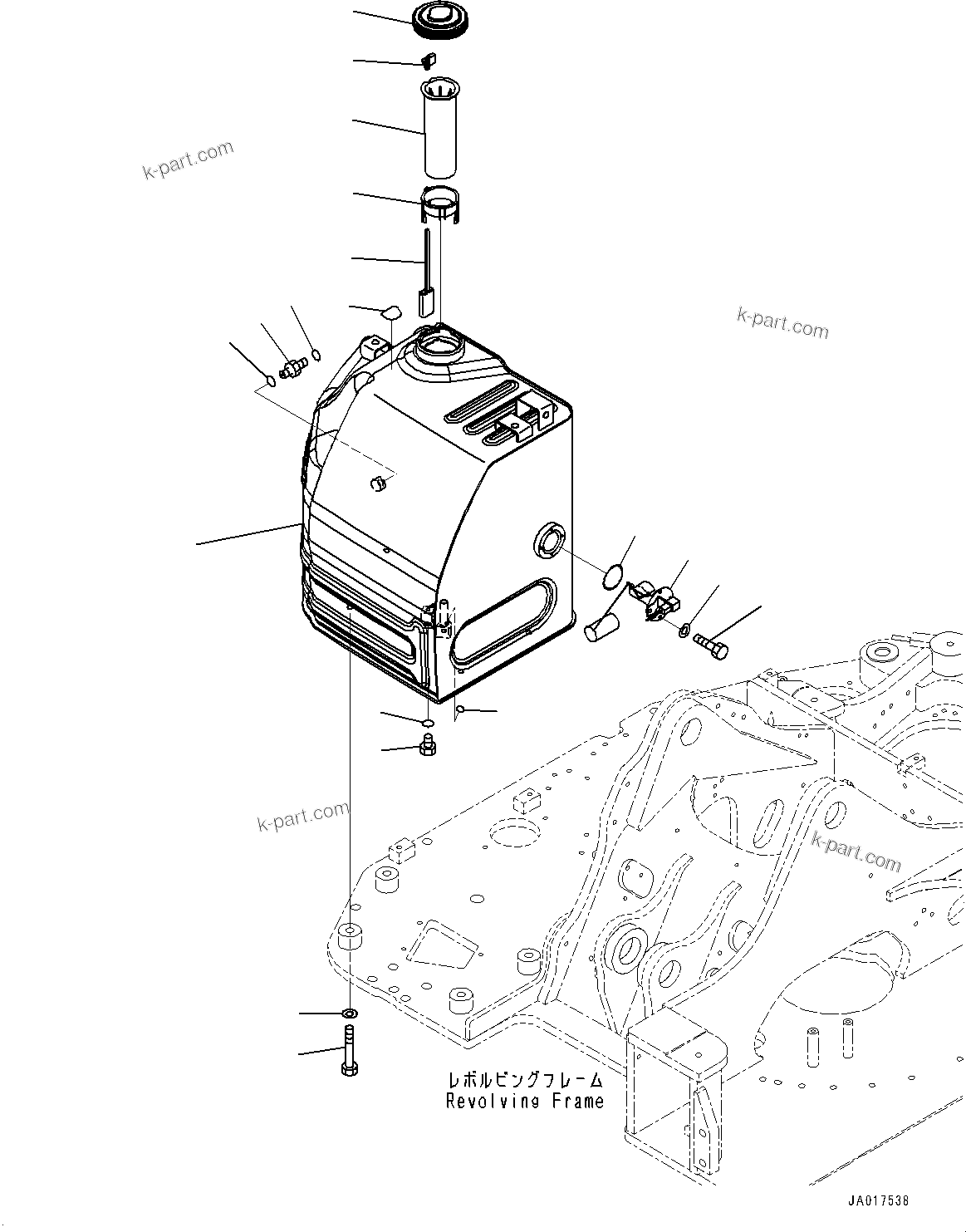 k-part.com

k-part.com

k-part.com

k-part.com

レボルビングフレーム
Revolving Frame

JA017538