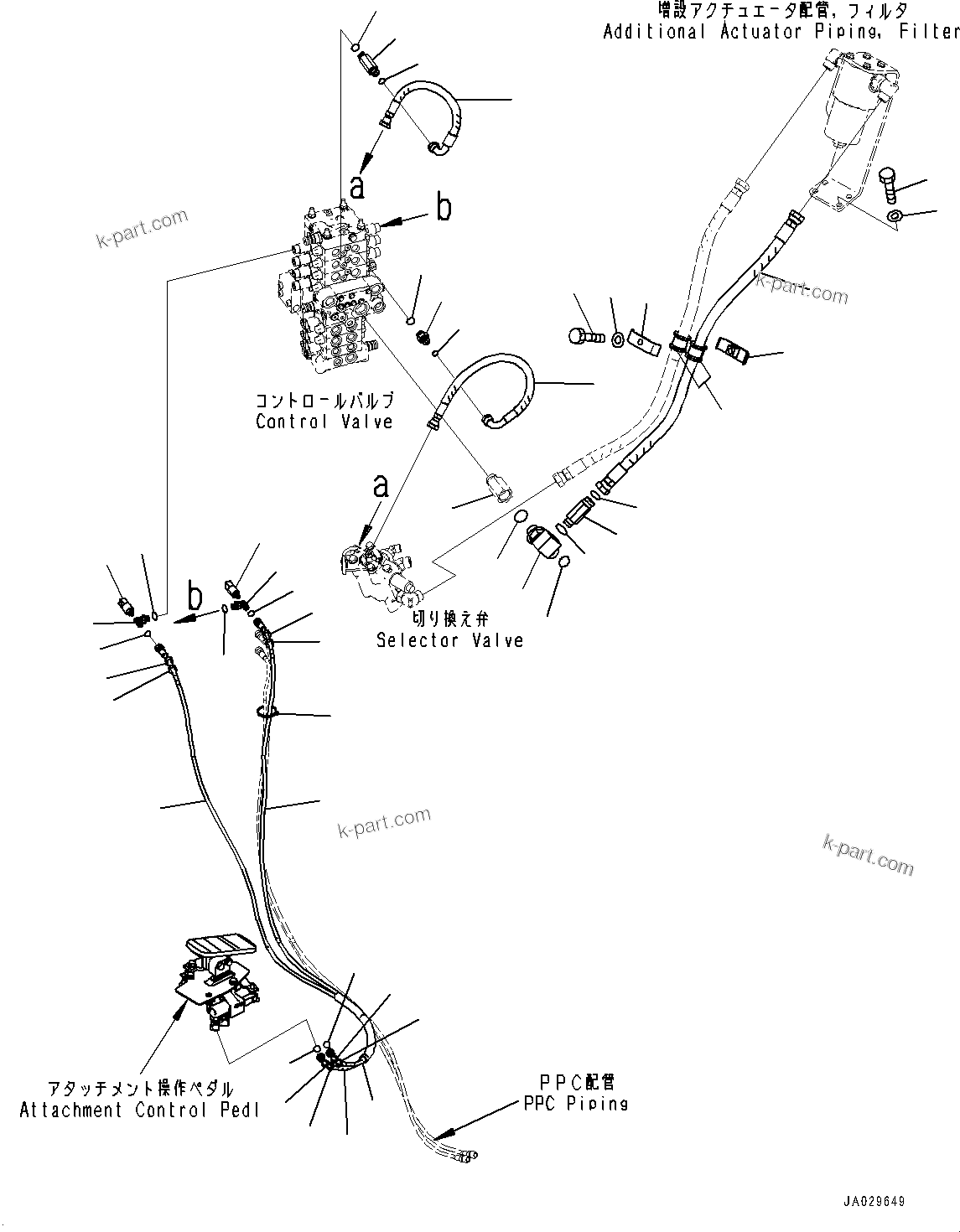 増設アクチュエータ配管, フィルタ
Additional Actuator Piping, Filter

a

b

k-part.com

k-part.com

コントロールバルブ
Control Valve

a

b

切り換え弁
Selector Valve

k-part.com

k-part.com

アタッチメント操作ペダル
Attachment Control Pedl

PPC配管
PPC Piping

JA029649