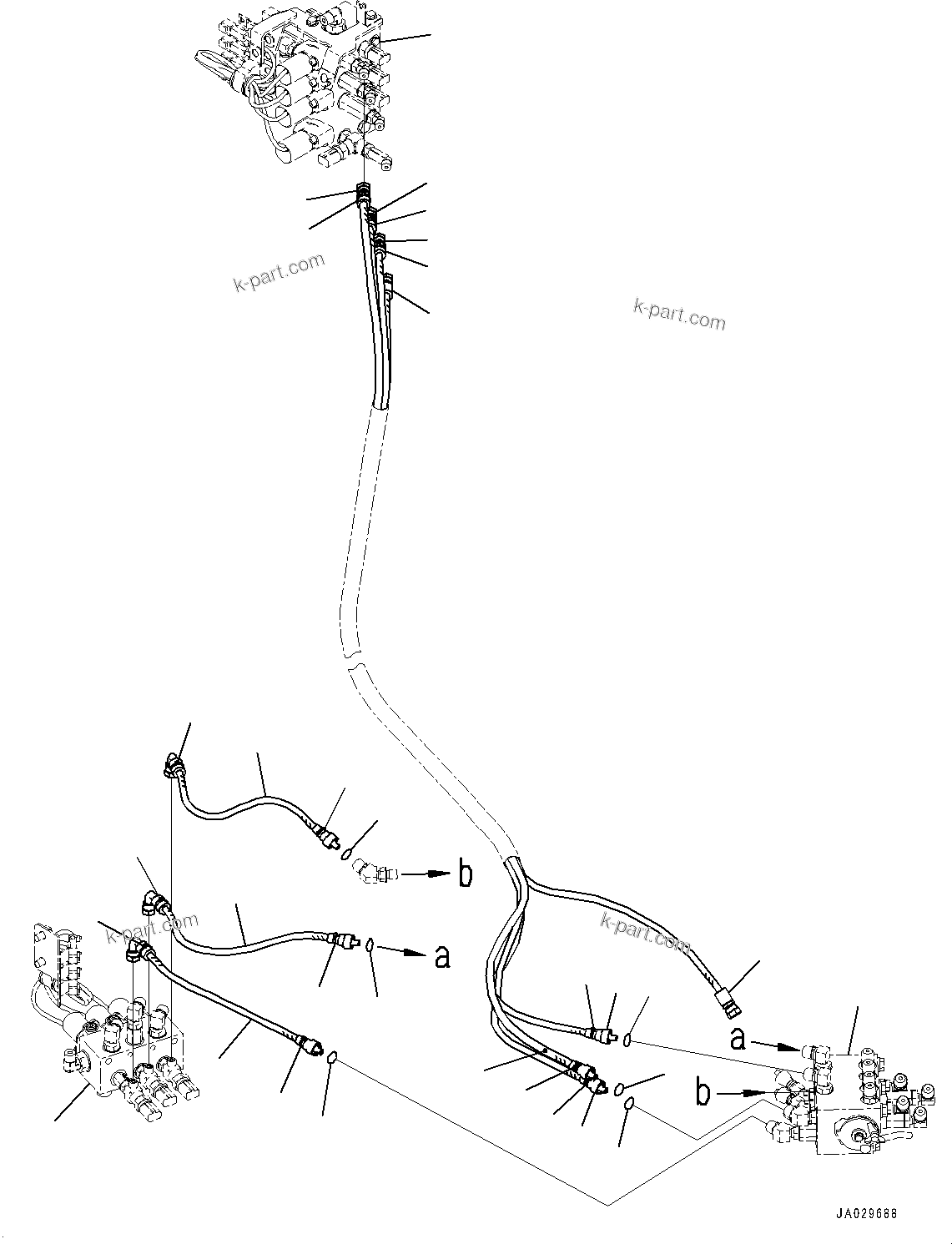 k-part.com

k-part.com

b

k-part.com

k-part.com

a

a

b

JA029688