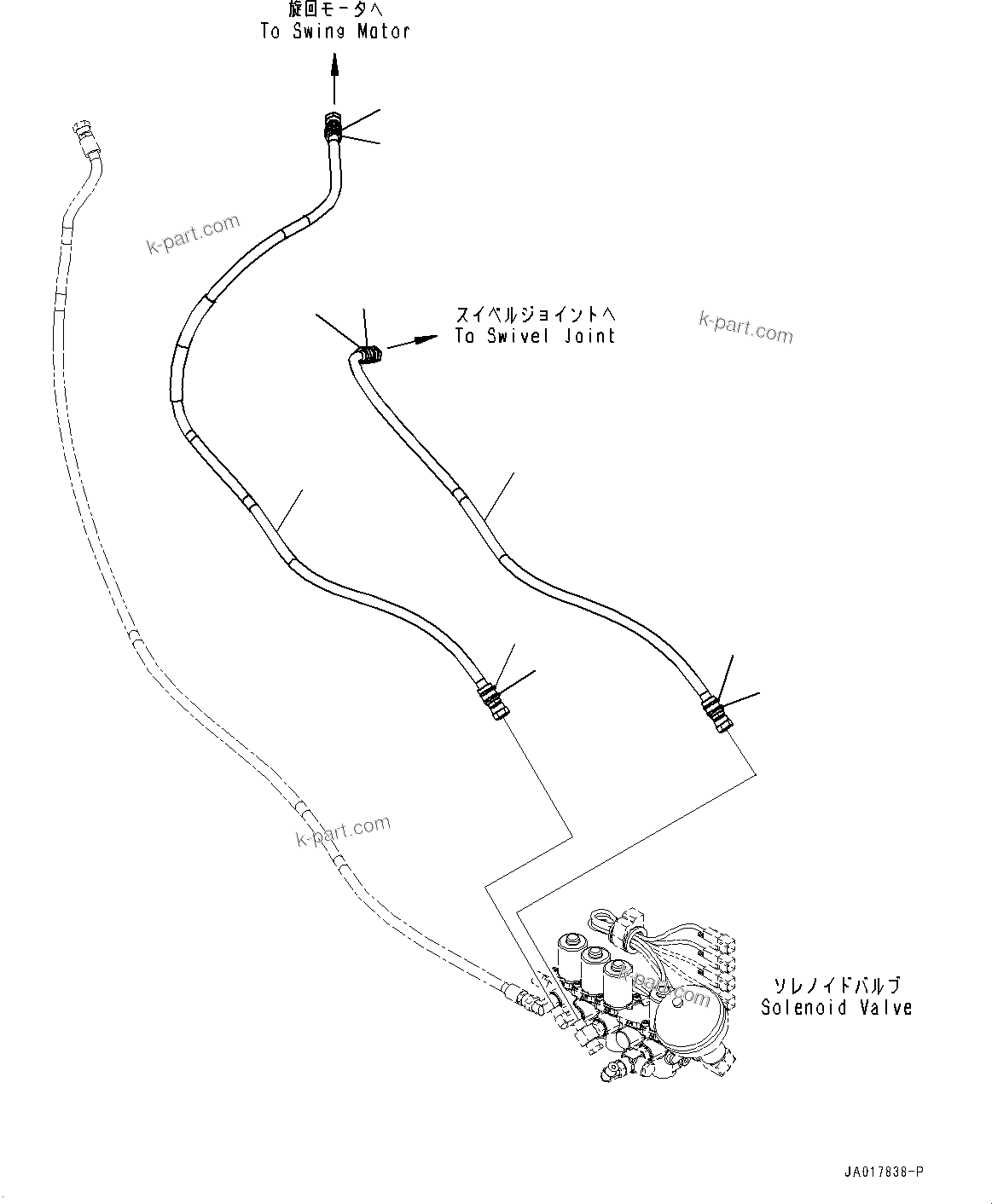 旋回モータへ
To Swing Motor

k-part.com

スイベルジョイントへ
To Swivel Joint

k-part.com

k-part.com

k-part.com

ソレノイドバルブ
Solenoid Valve

JA017838-P