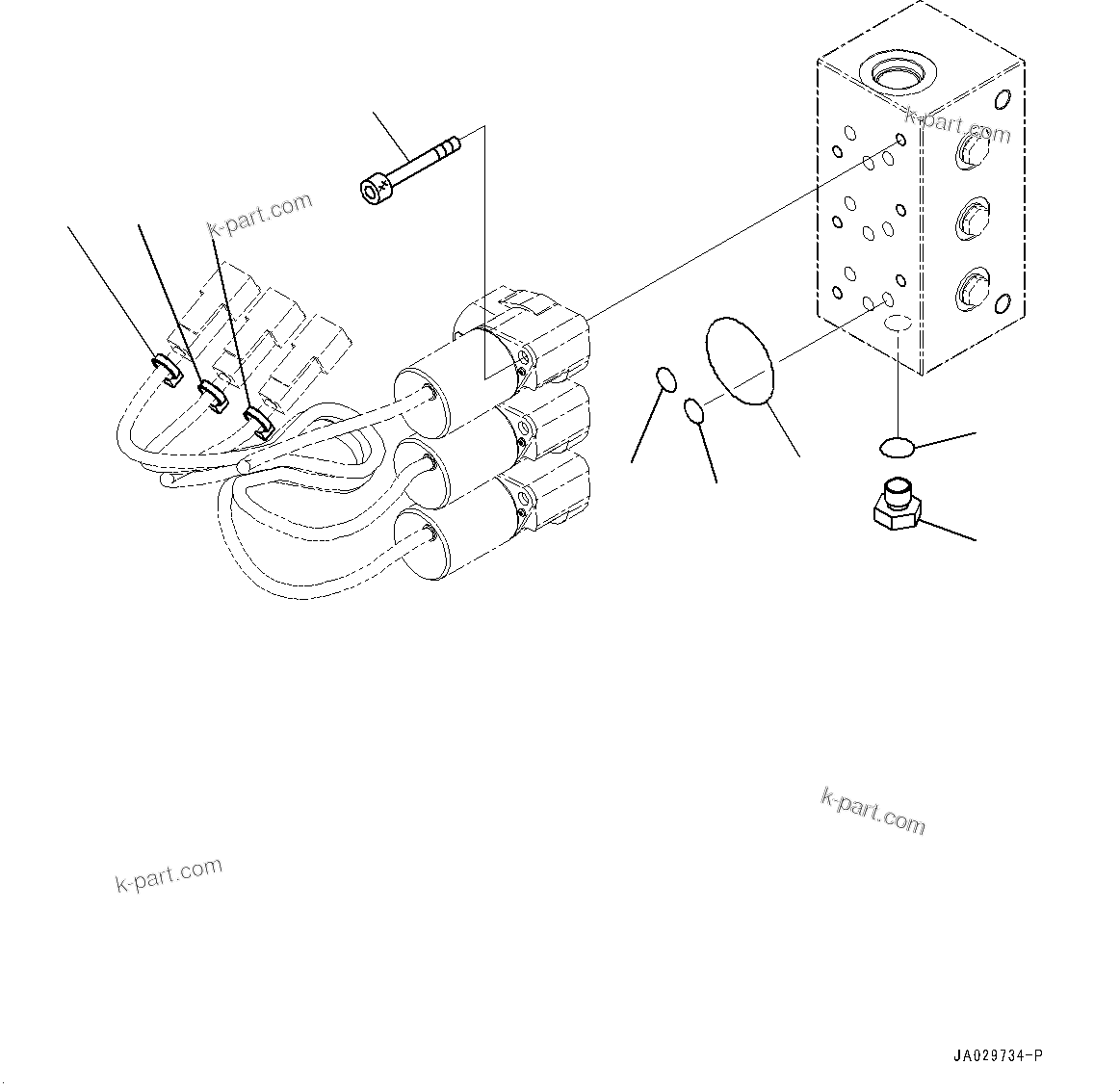 k-part.com

k-part.com

k-part.com

k-part.com

JA029734-P