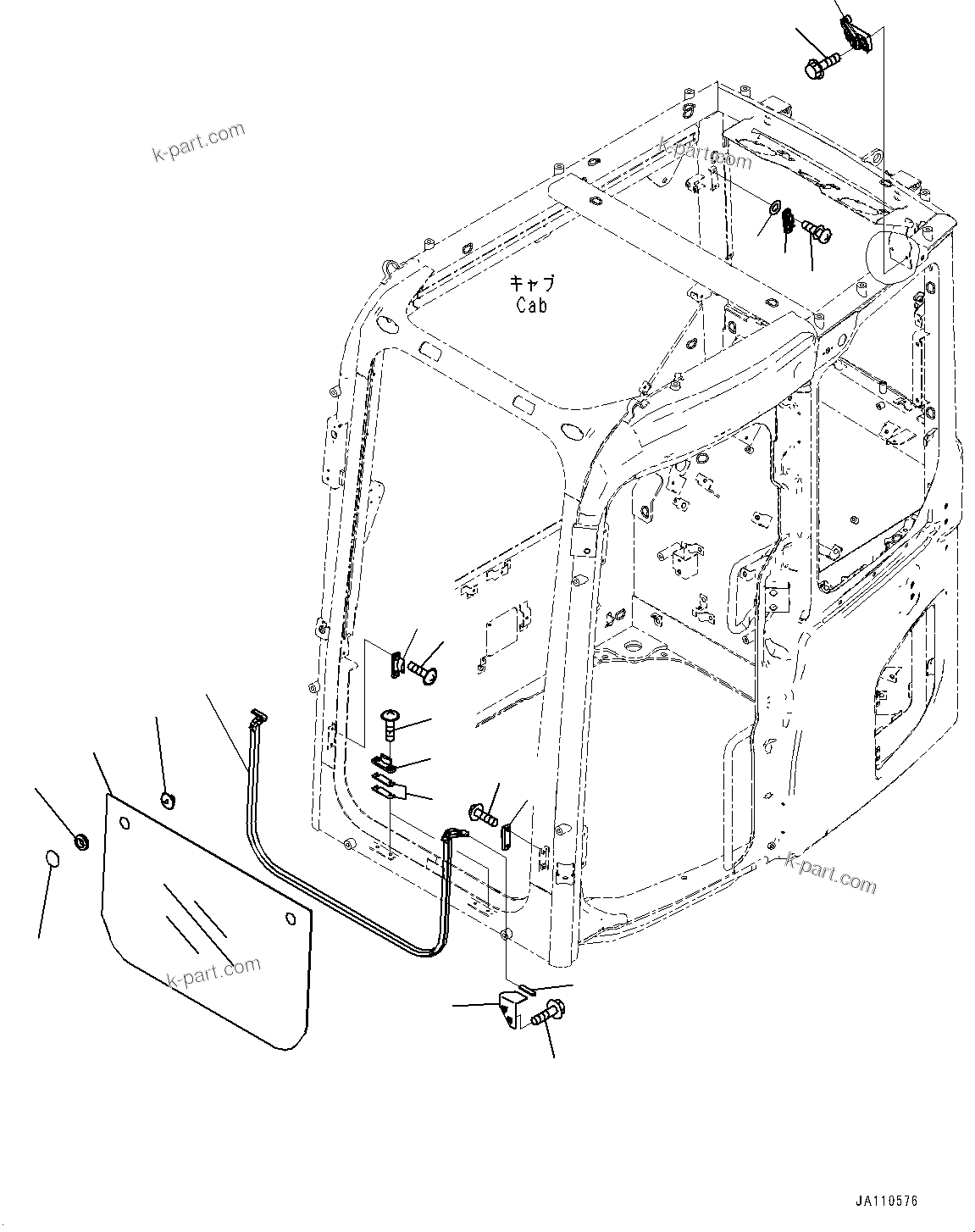 k-part.com

k-part.com

キャブ
Cab

k-part.com

k-part.com

JA110576