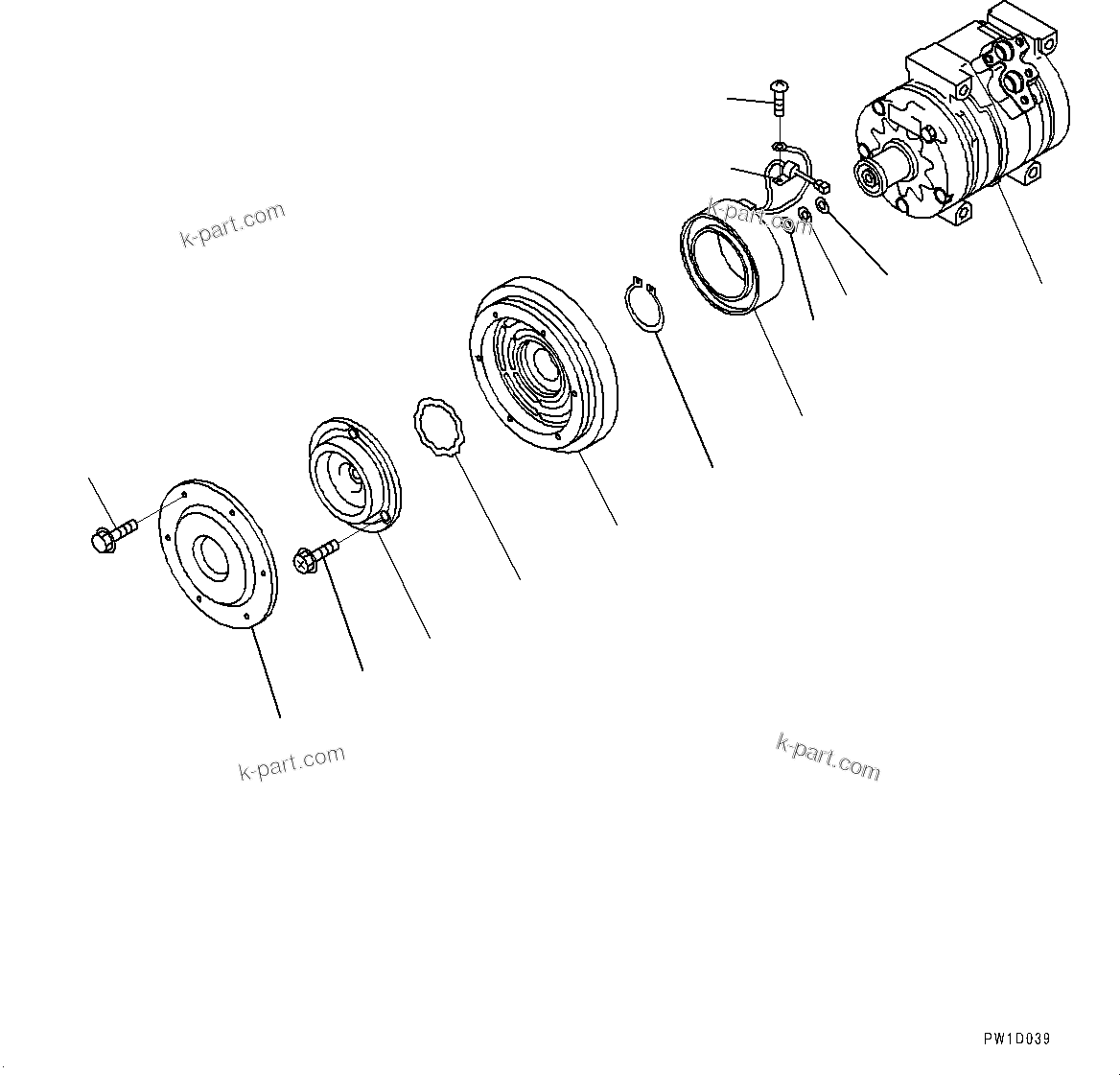 k-part.com

k-part.com

k-part.com

k-part.com

PW1D039