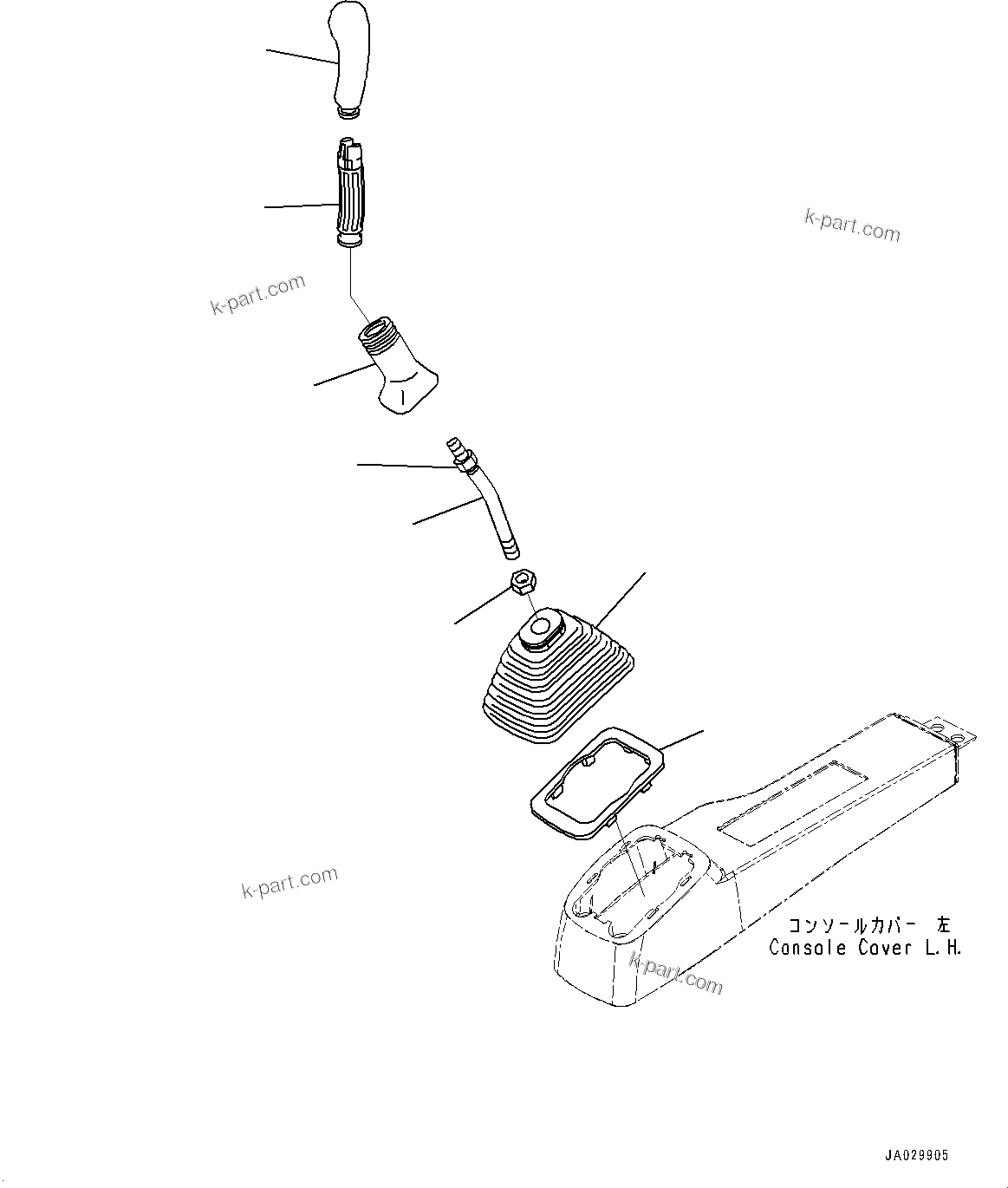 k-part.com

k-part.com

k-part.com

コンソールカバー 左
Console Cover L.H.

k-part.com

JA029905