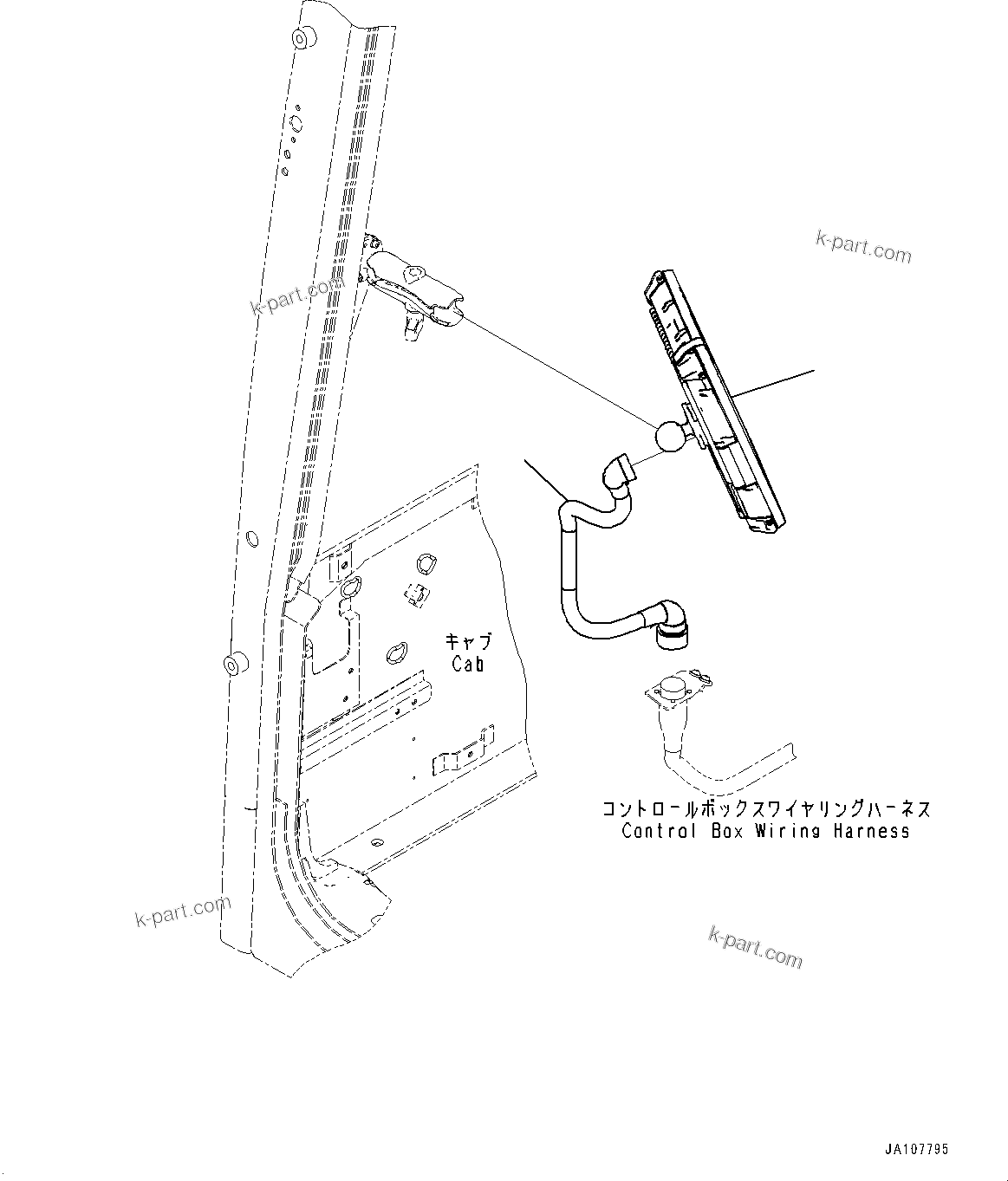 k-part.com

k-part.com

キャブ
Cab

コントロールボックスワイヤリングハーネス
Control Box Wiring Harness

k-part.com

k-part.com

JA107795