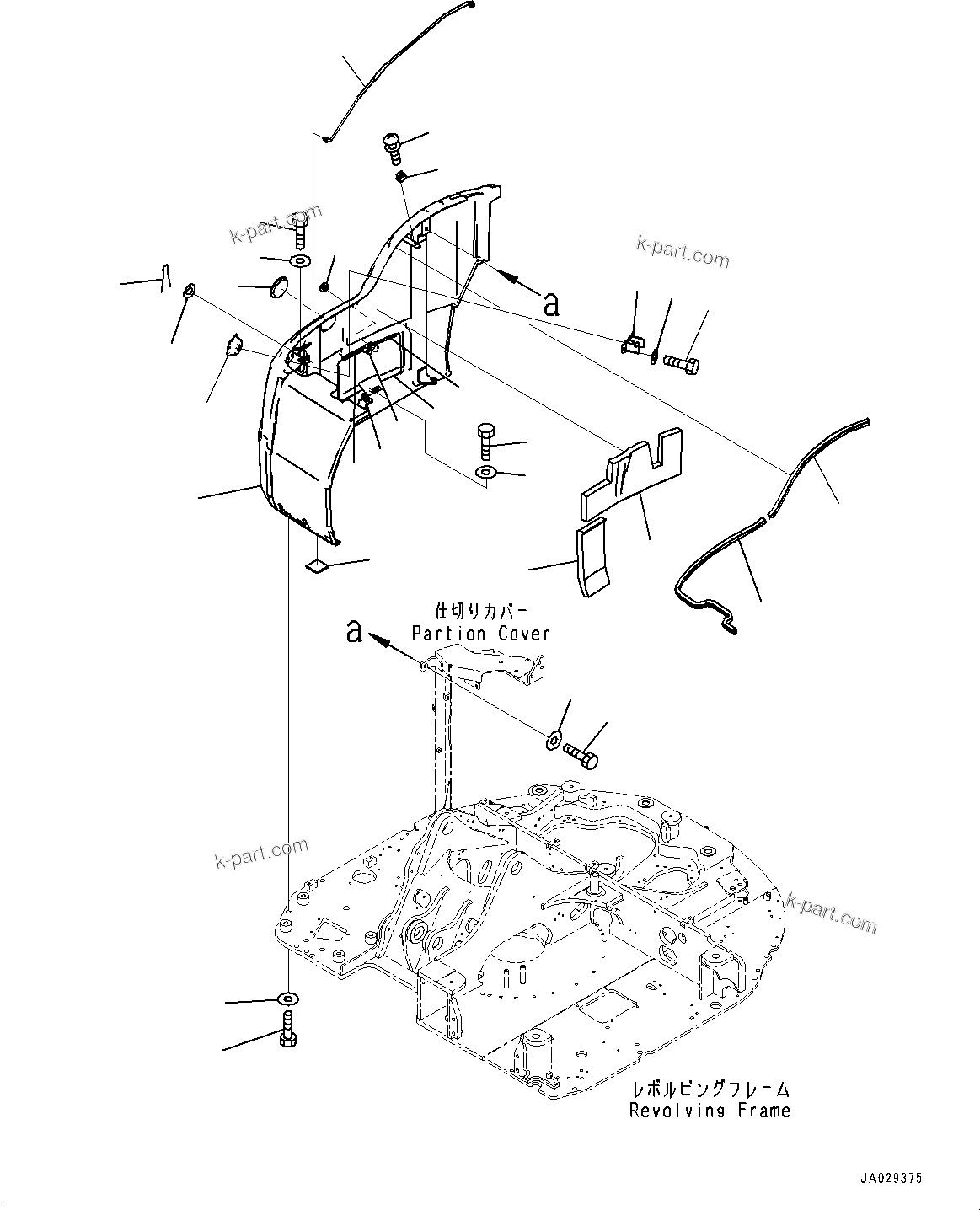 k-part.com

k-part.com

a

仕切りカバー
Partion Cover

a

k-part.com

k-part.com

レボルビングフレーム
Revolving Frame

JA029375