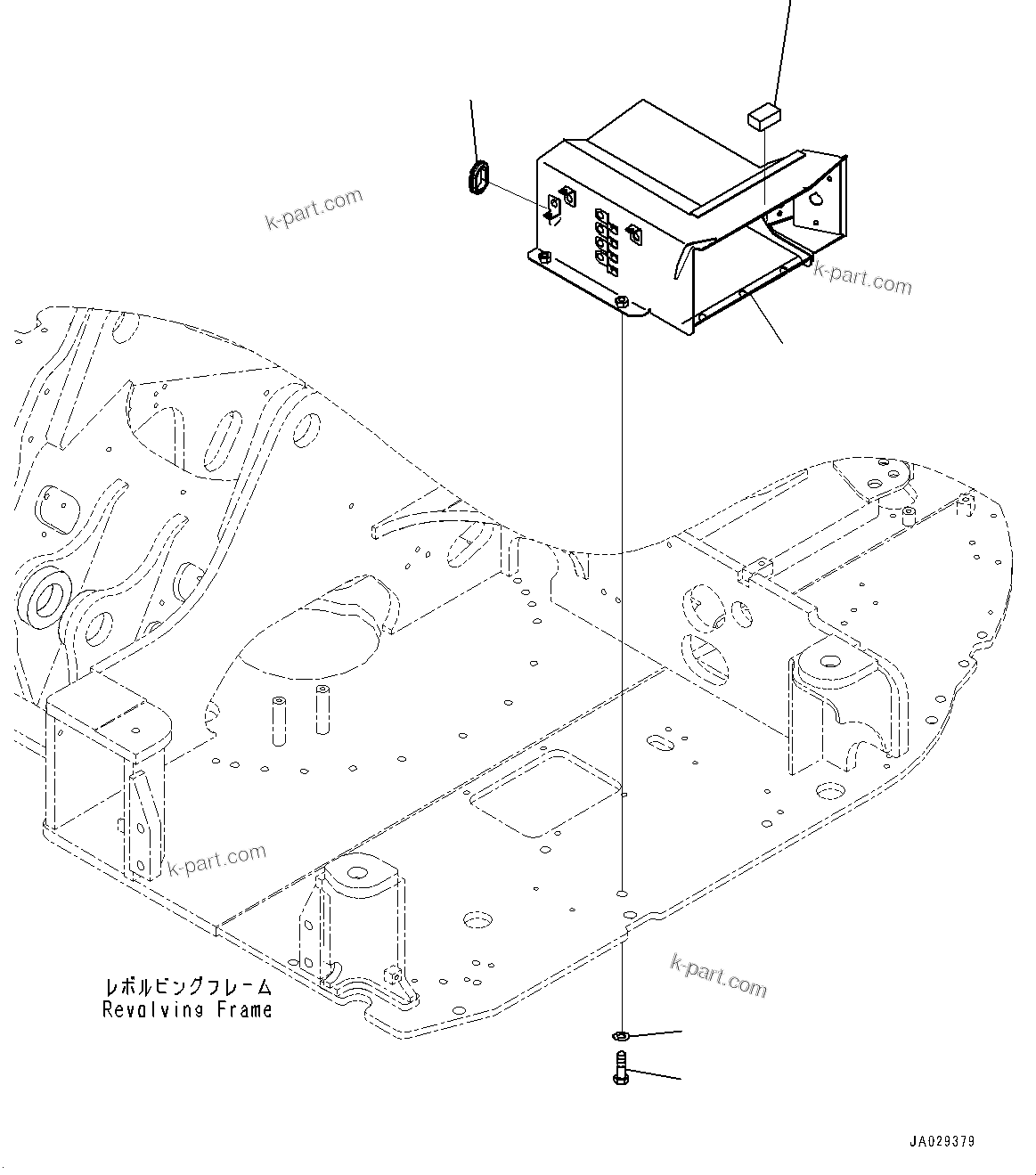 k-part.com

k-part.com

k-part.com

k-part.com

レボルビングフレーム
Revolving Frame

JA029379