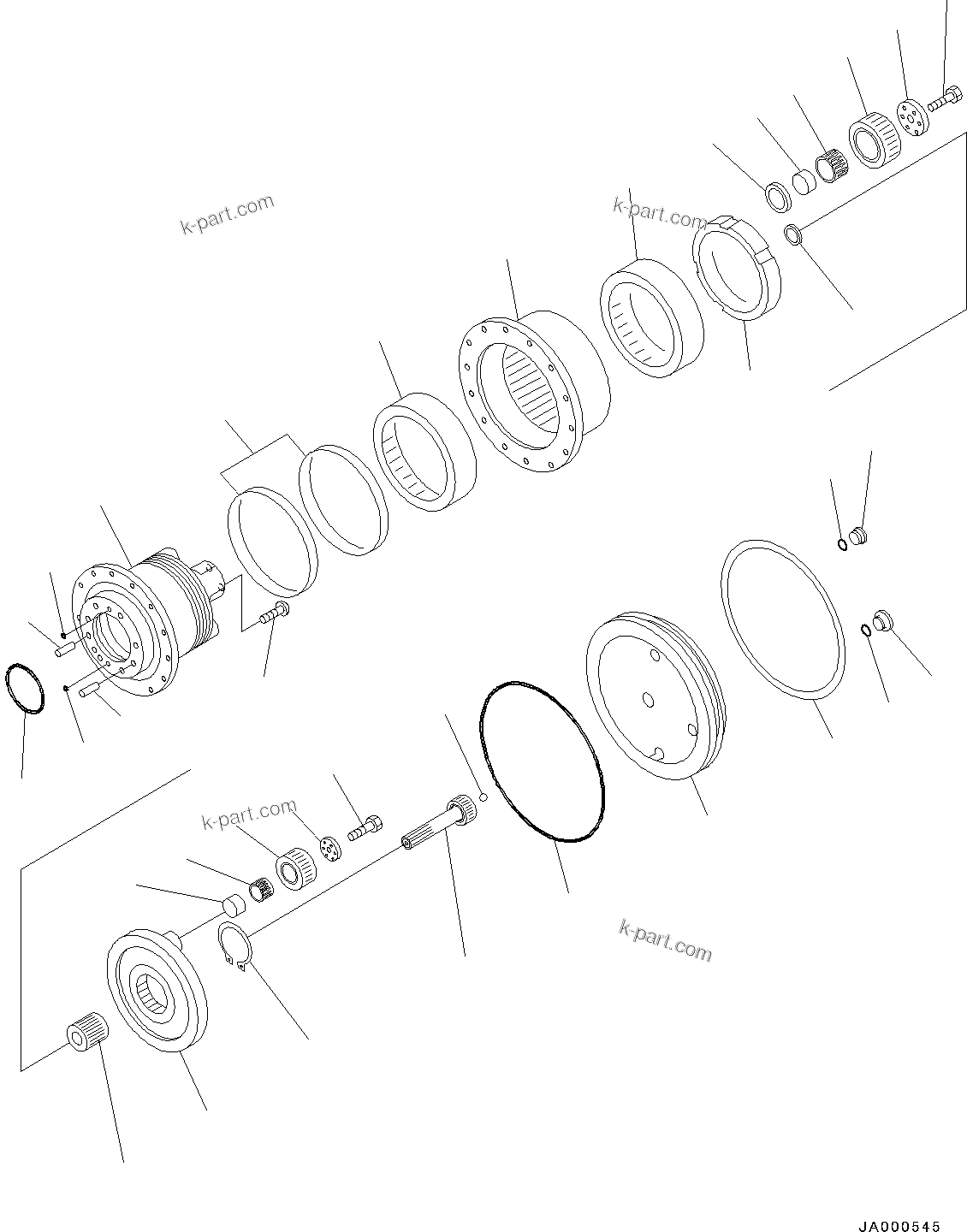 k-part.com

k-part.com

k-part.com

k-part.com

JA000545