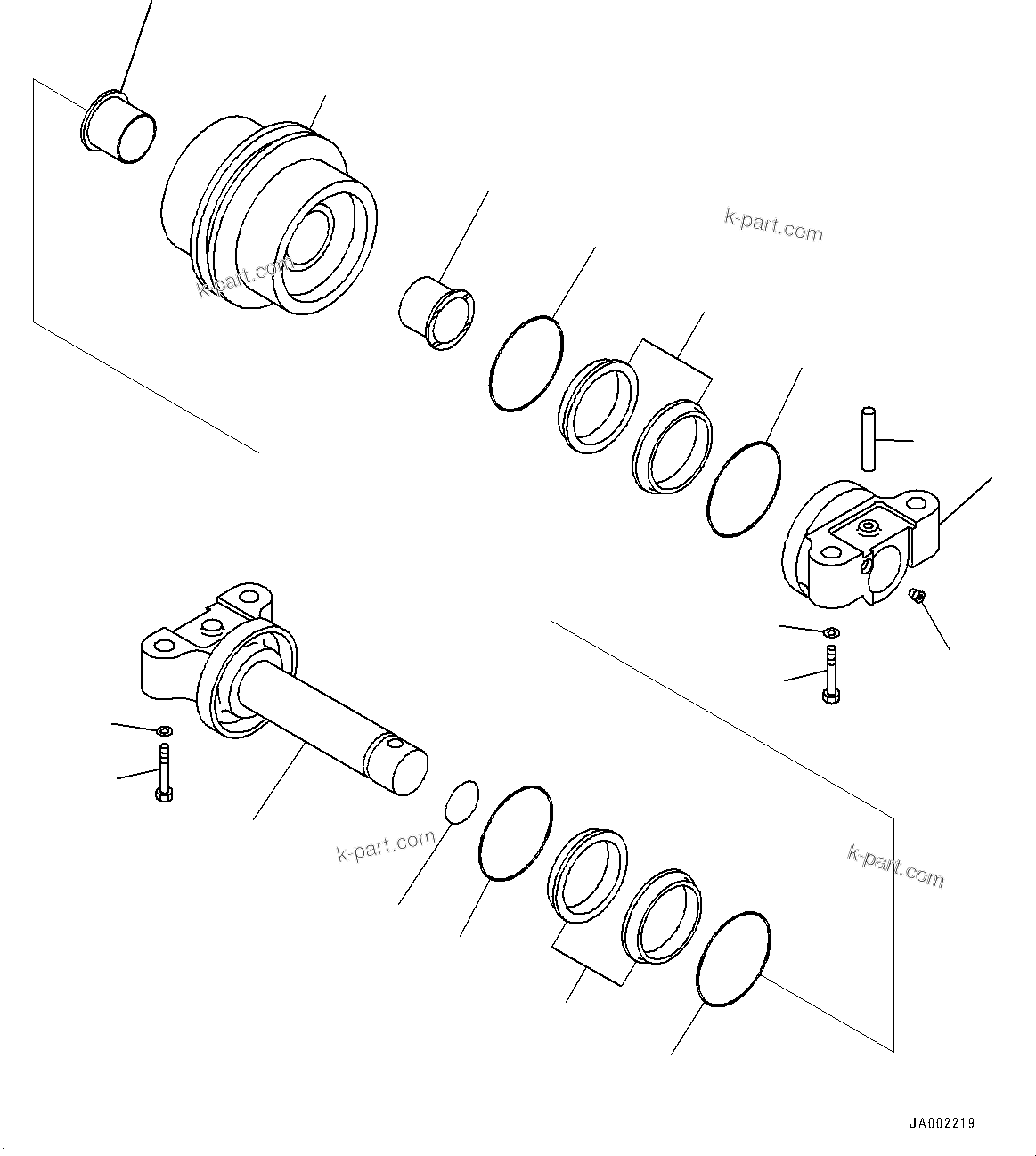 k-part.com

k-part.com

k-part.com

k-part.com

JA002219