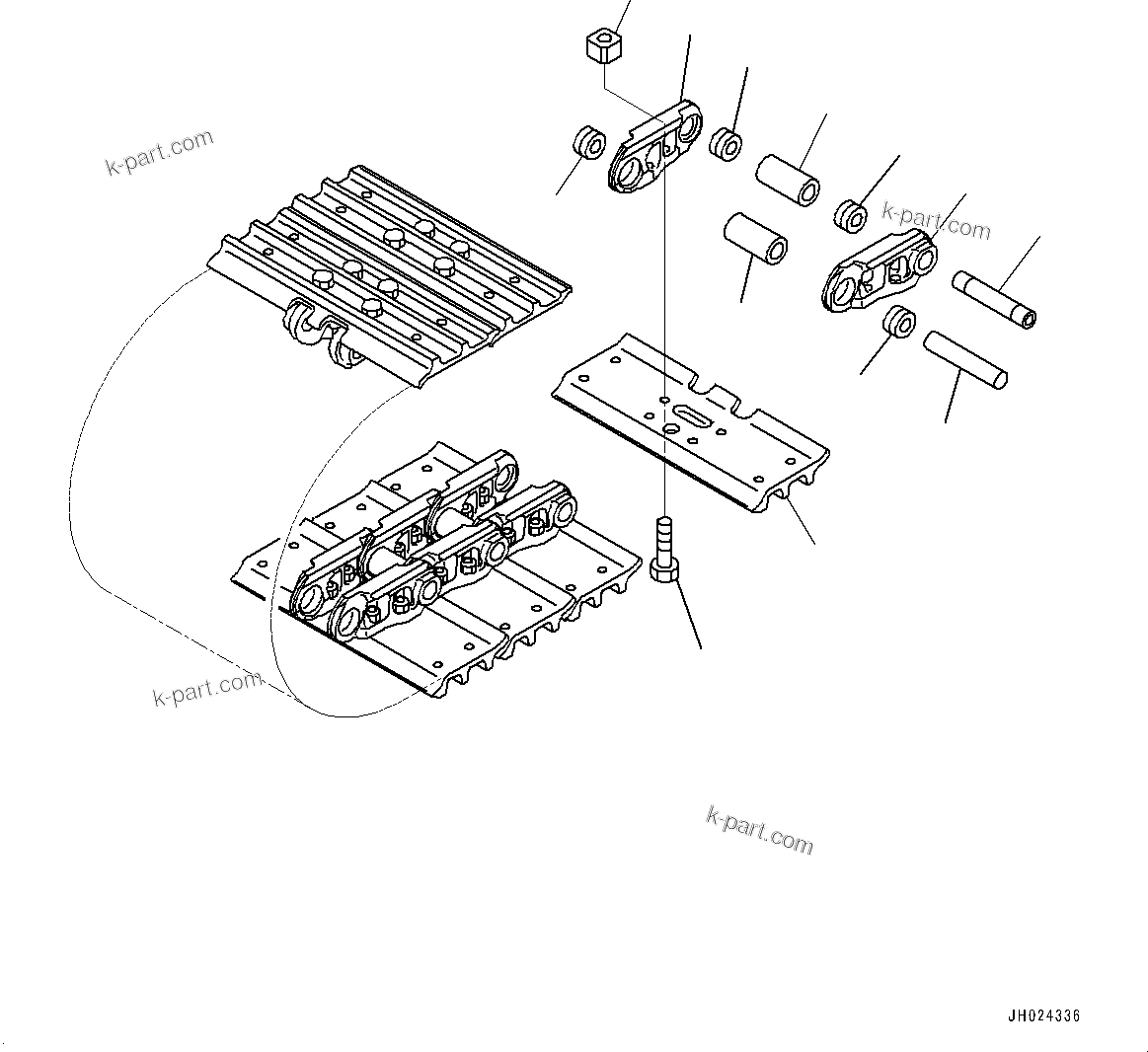 k-part.com

k-part.com

k-part.com

k-part.com

JH024336