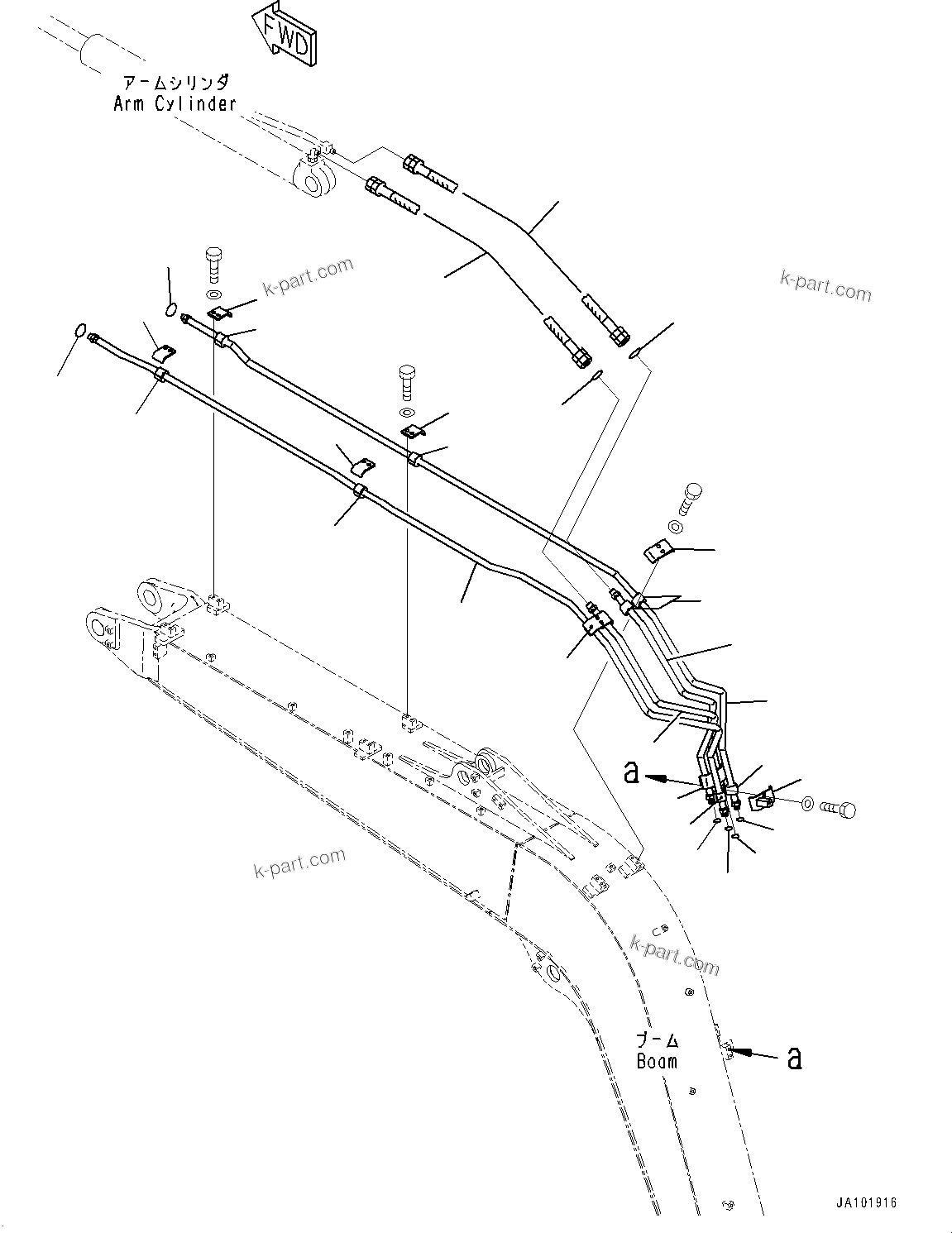 FWD

アームシリンダ
Arm Cylinder

k-part.com

k-part.com

a

k-part.com

k-part.com

ブーム
Boom

a

JA101916