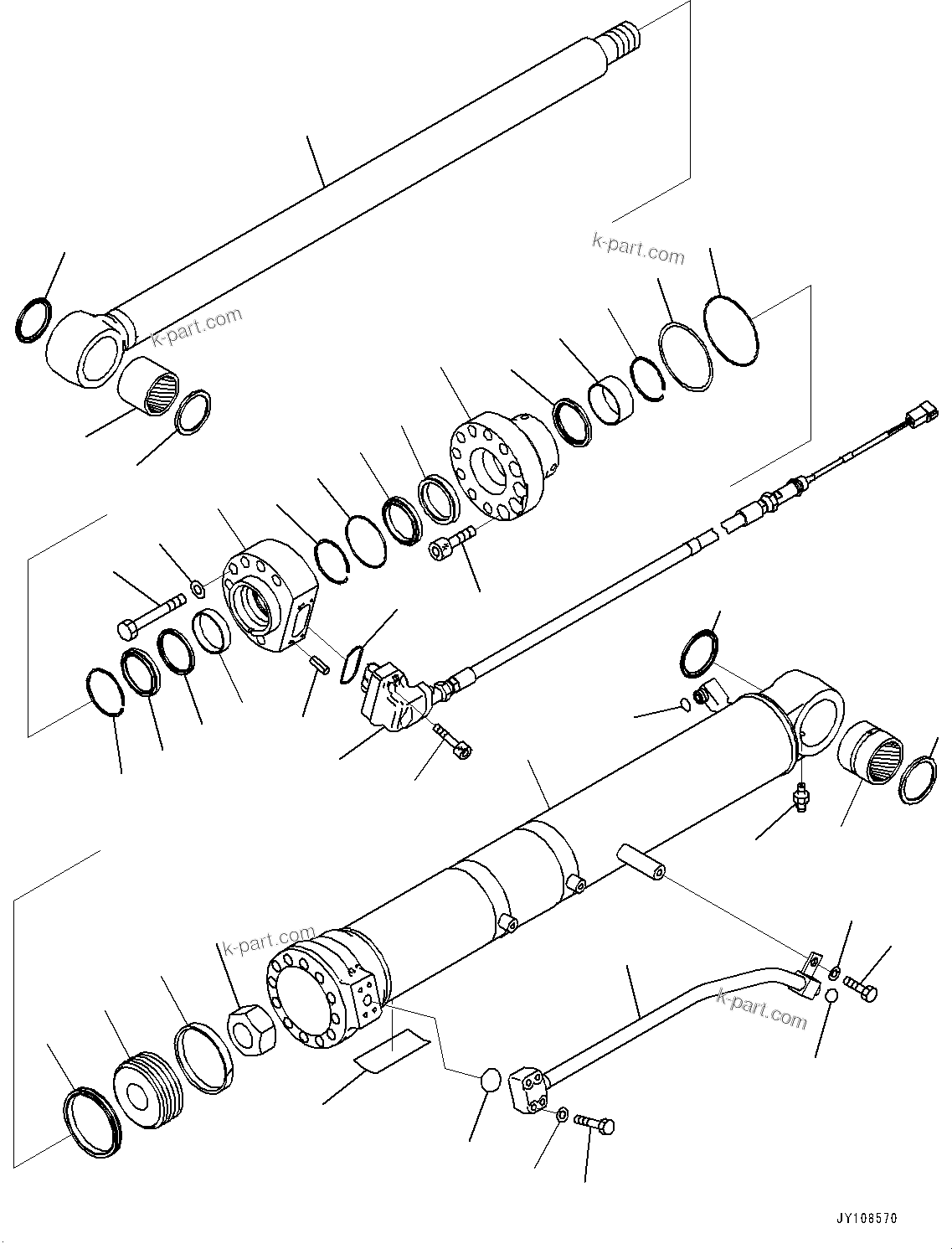 k-part.com
k-part.com
k-part.com
k-part.com
JY108570