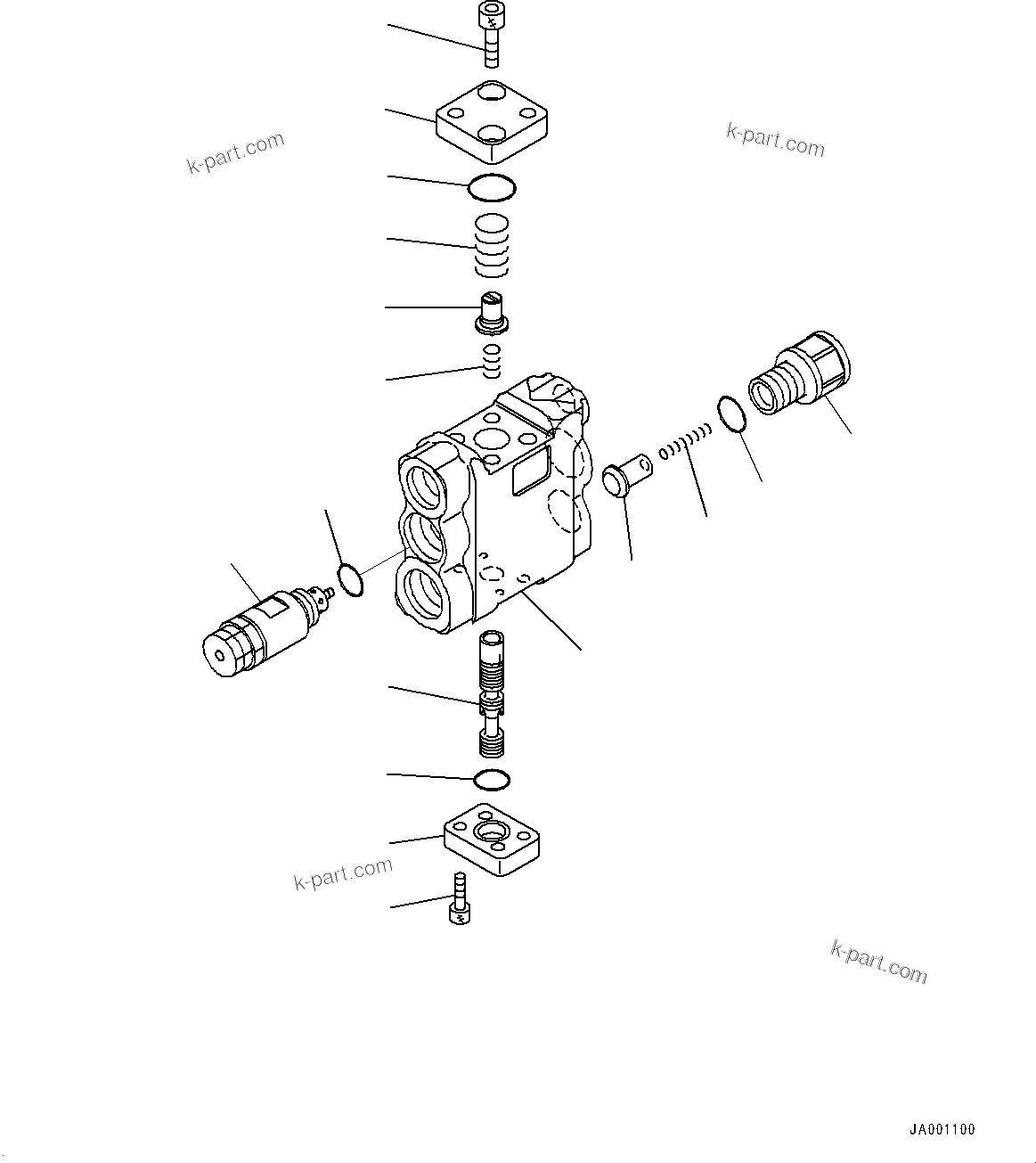 k-part.com

k-part.com

k-part.com

k-part.com

JA001100