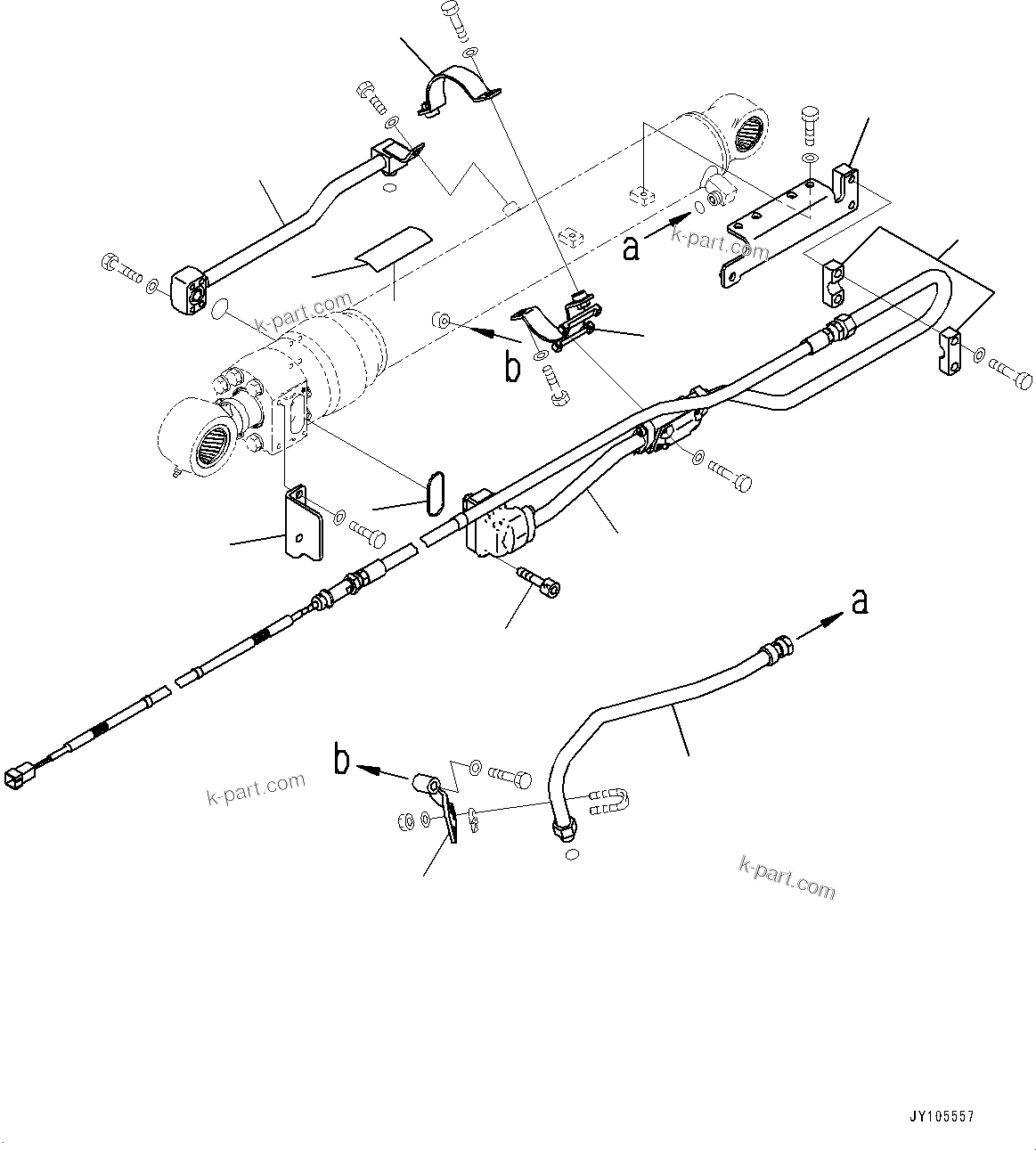 a
k-part.com
k-part.com
b
a
b
k-part.com
k-part.com
JY105557