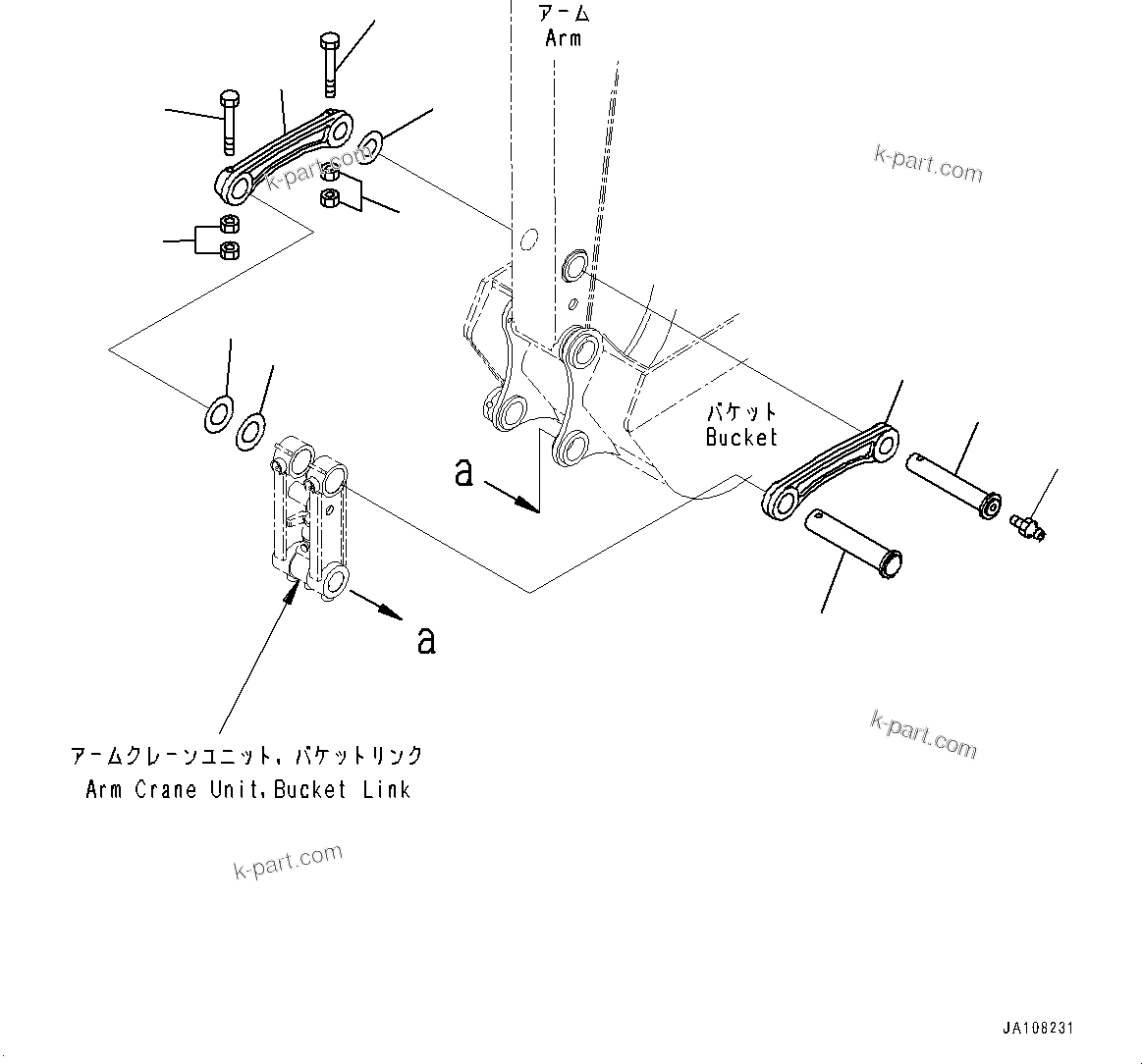 アーム
Arm

k-part.com

k-part.com

バケット
Bucket

a

a

k-part.com

アームクレーンユニット, バケットリンク
Arm Crane Unit, Bucket Link

k-part.com

JA108231