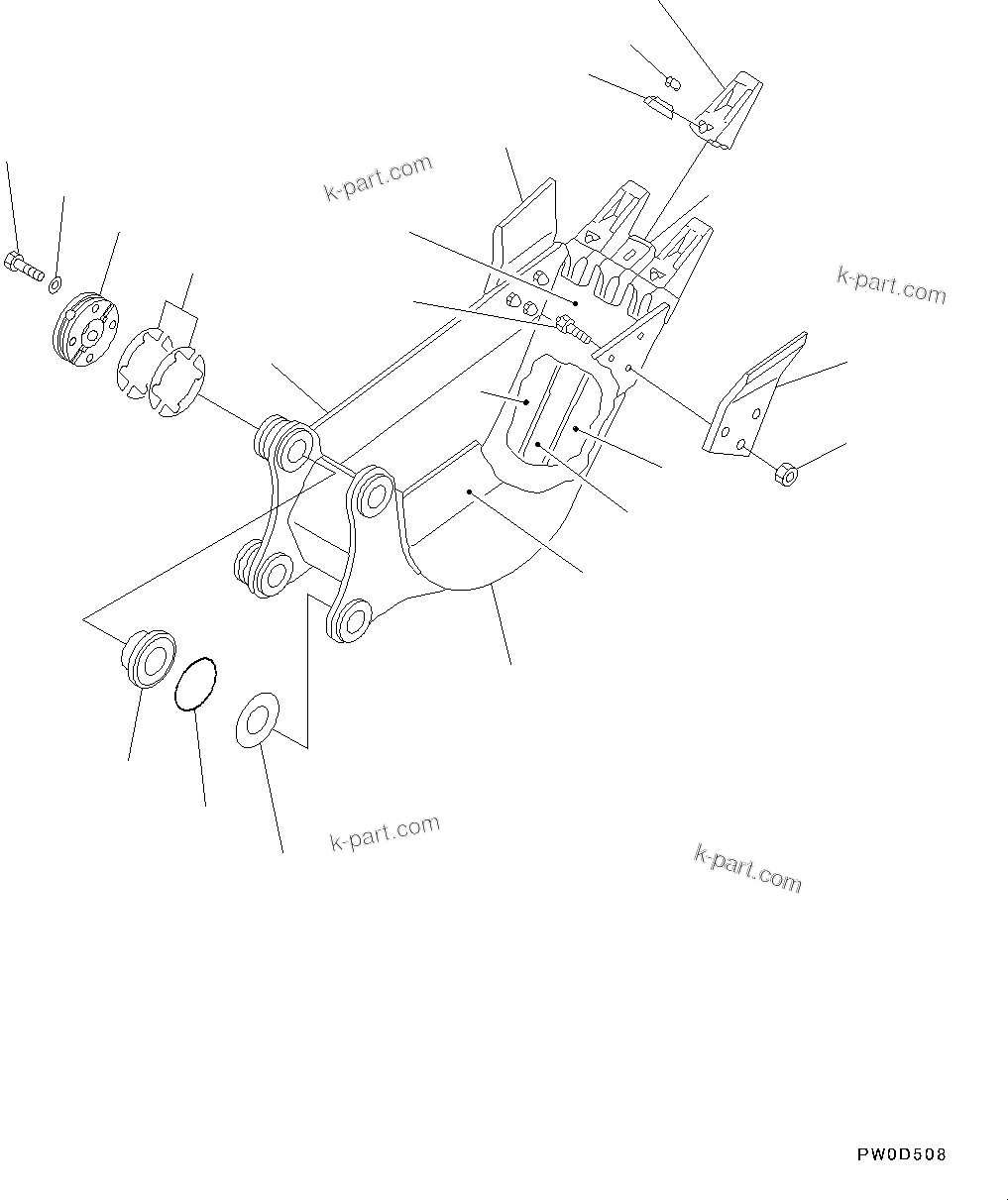 k-part.com

k-part.com

k-part.com

k-part.com

PW0D508