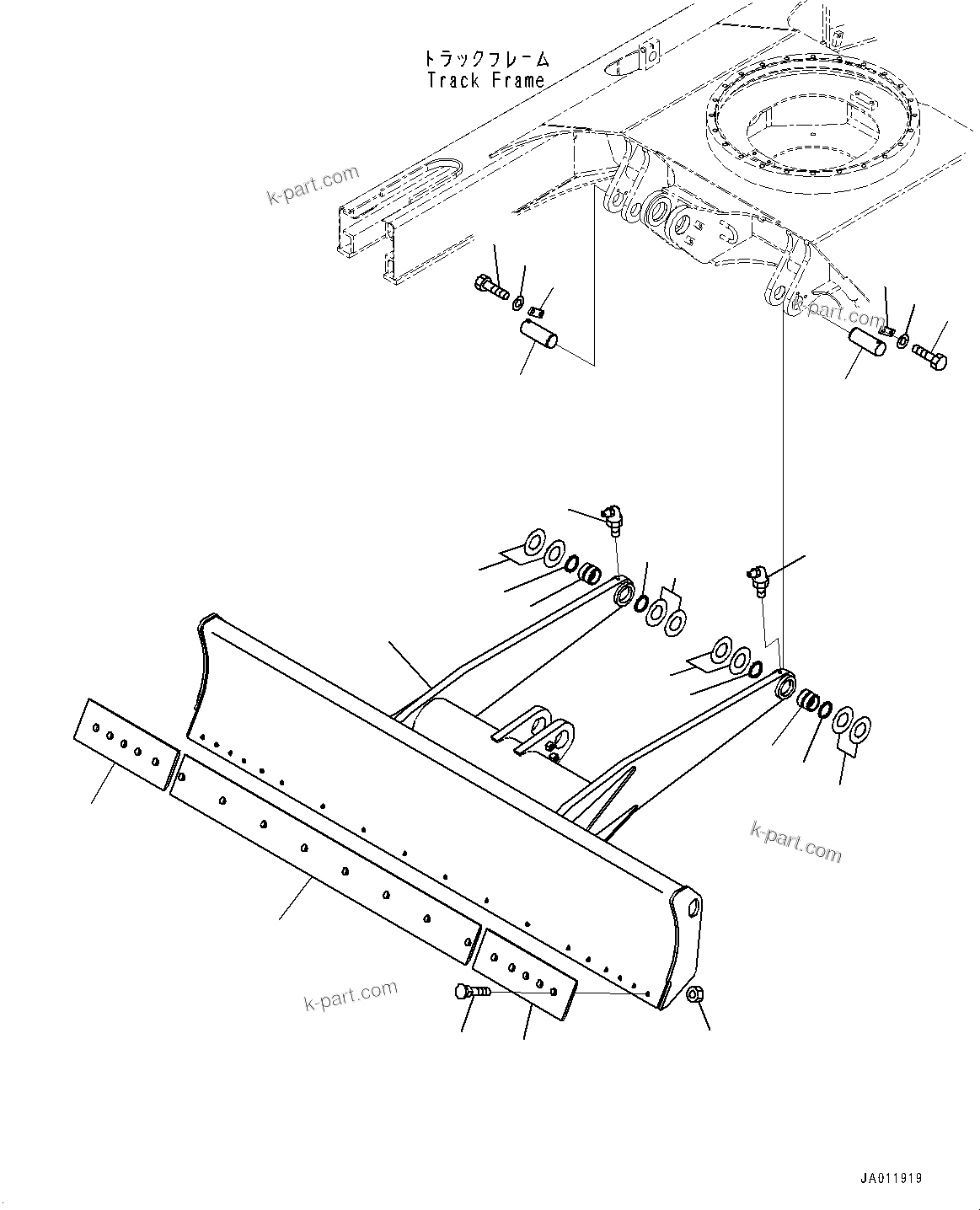 トラックフレーム
Track Frame

k-part.com

k-part.com

k-part.com

k-part.com

JA011919