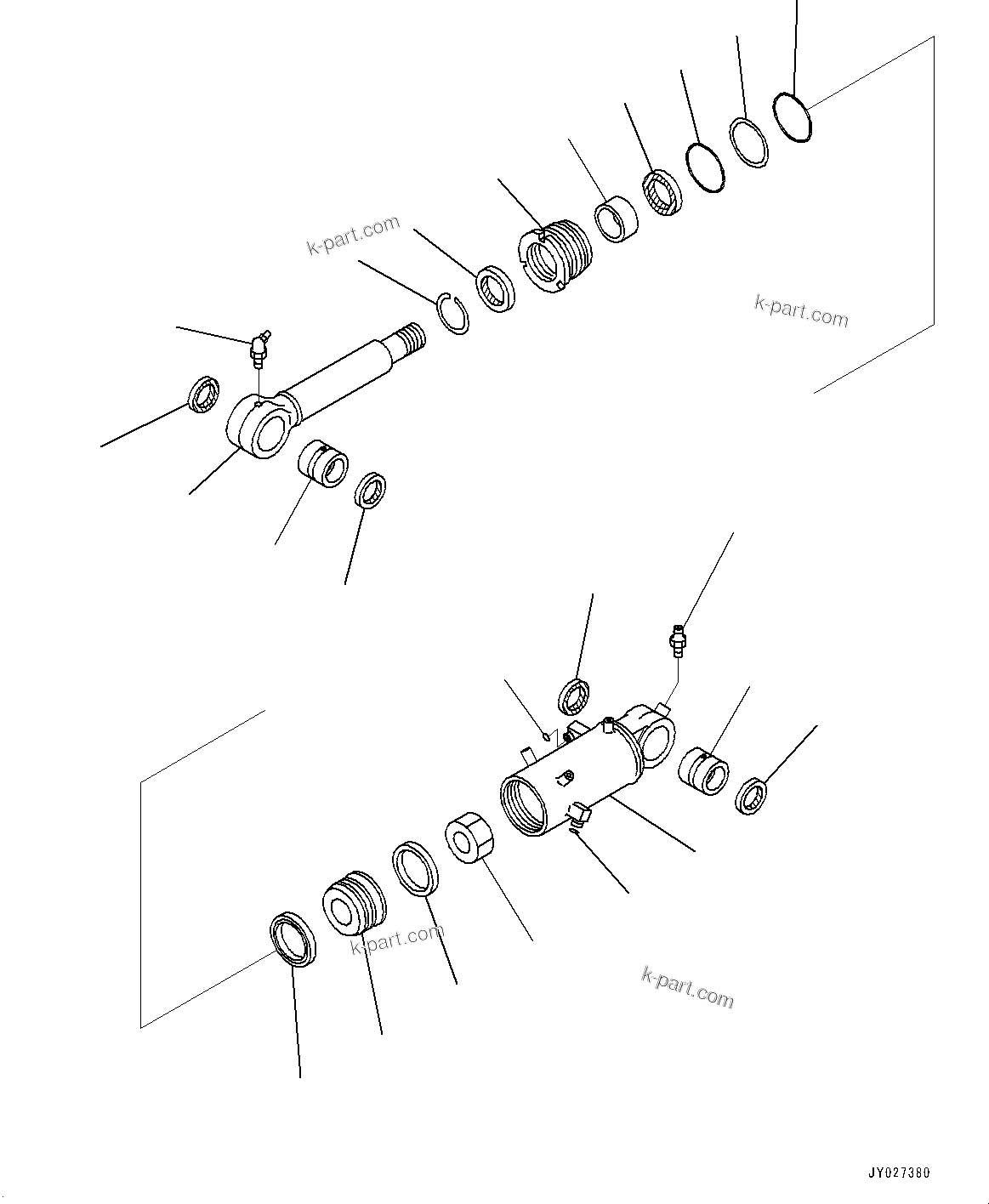 k-part.com

k-part.com

k-part.com

k-part.com

JY027380