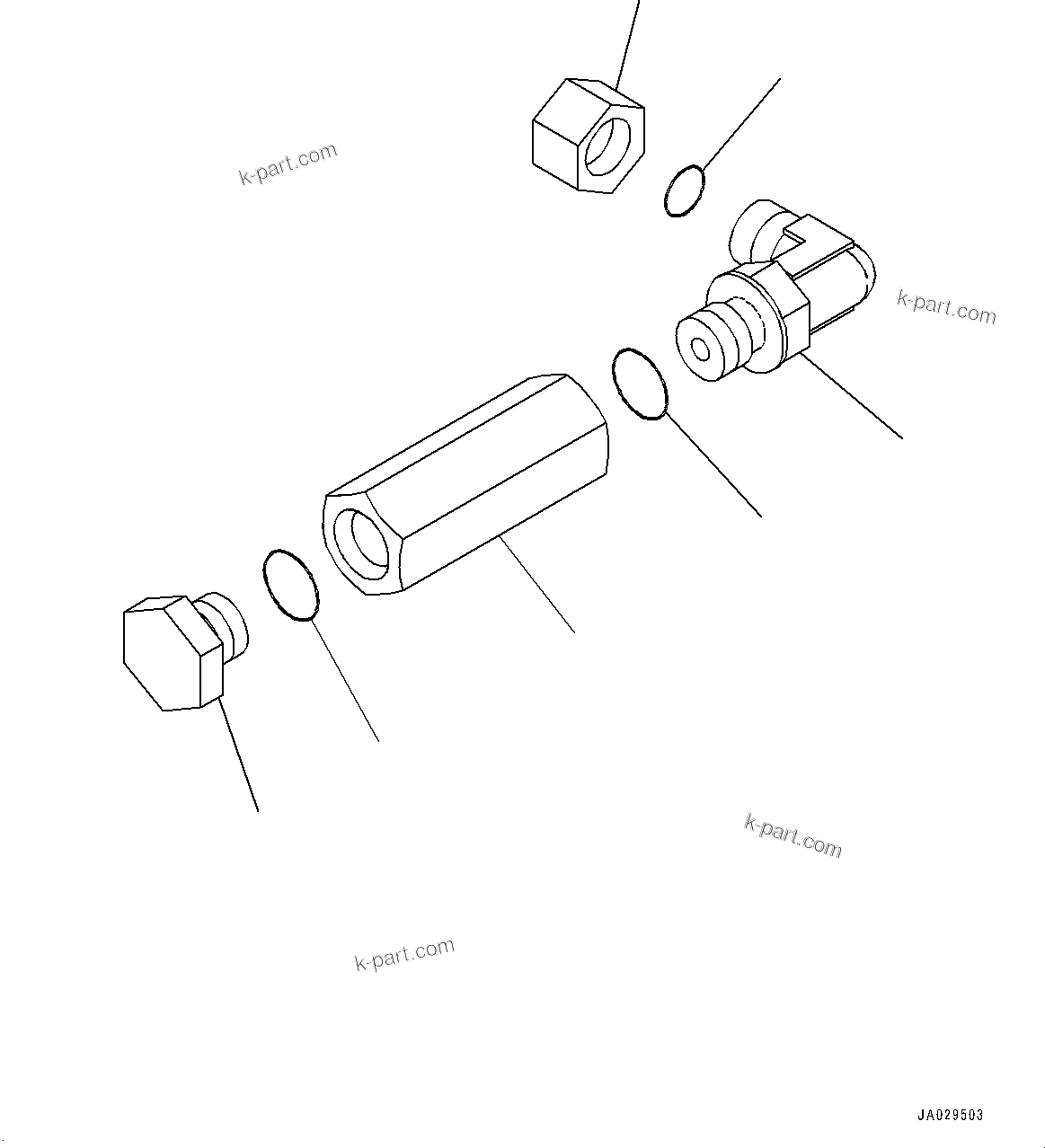 k-part.com

k-part.com

k-part.com

k-part.com

JA029503