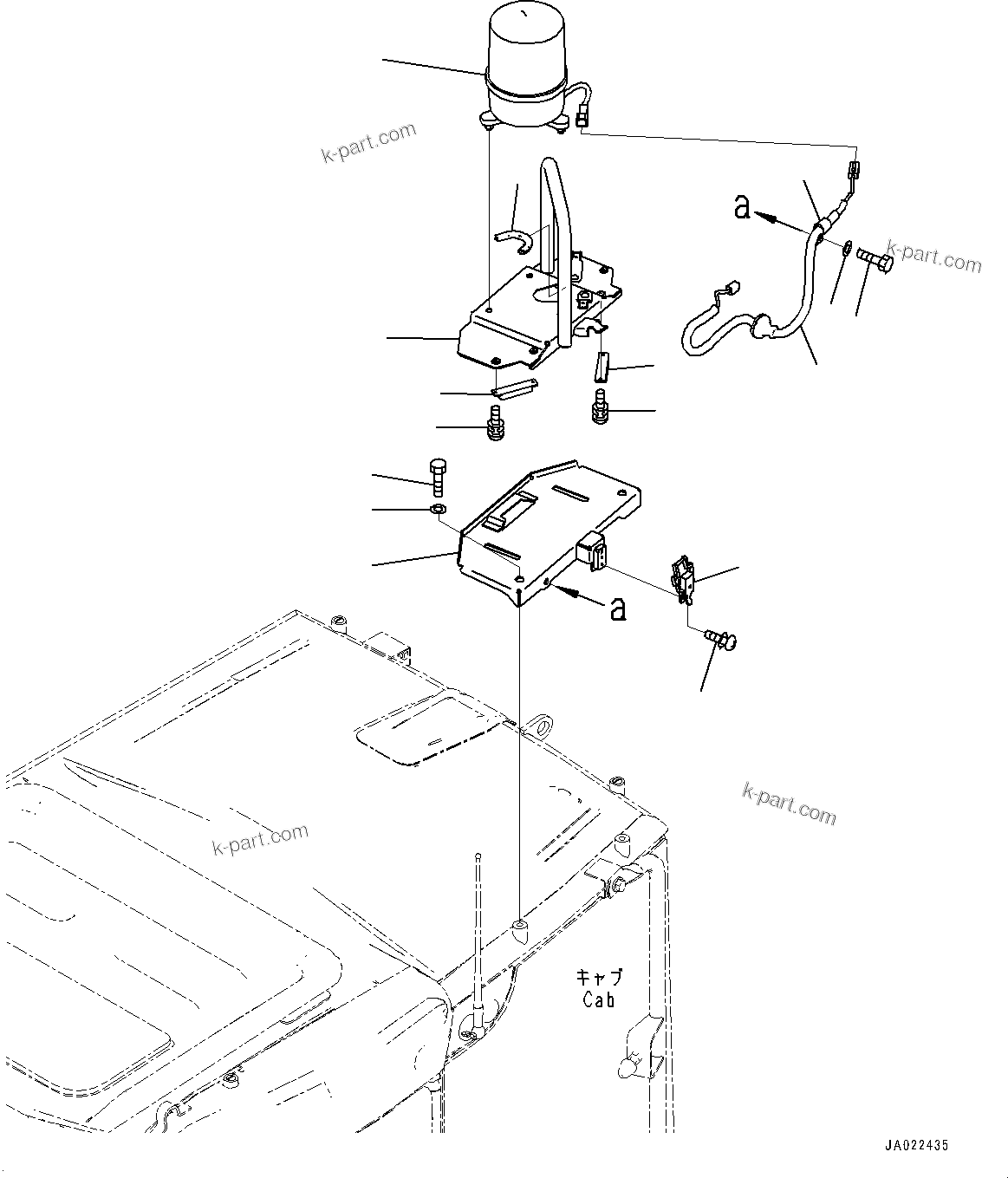 k-part.com

a

k-part.com

a

k-part.com

k-part.com

キャブ
Cab

JA022435