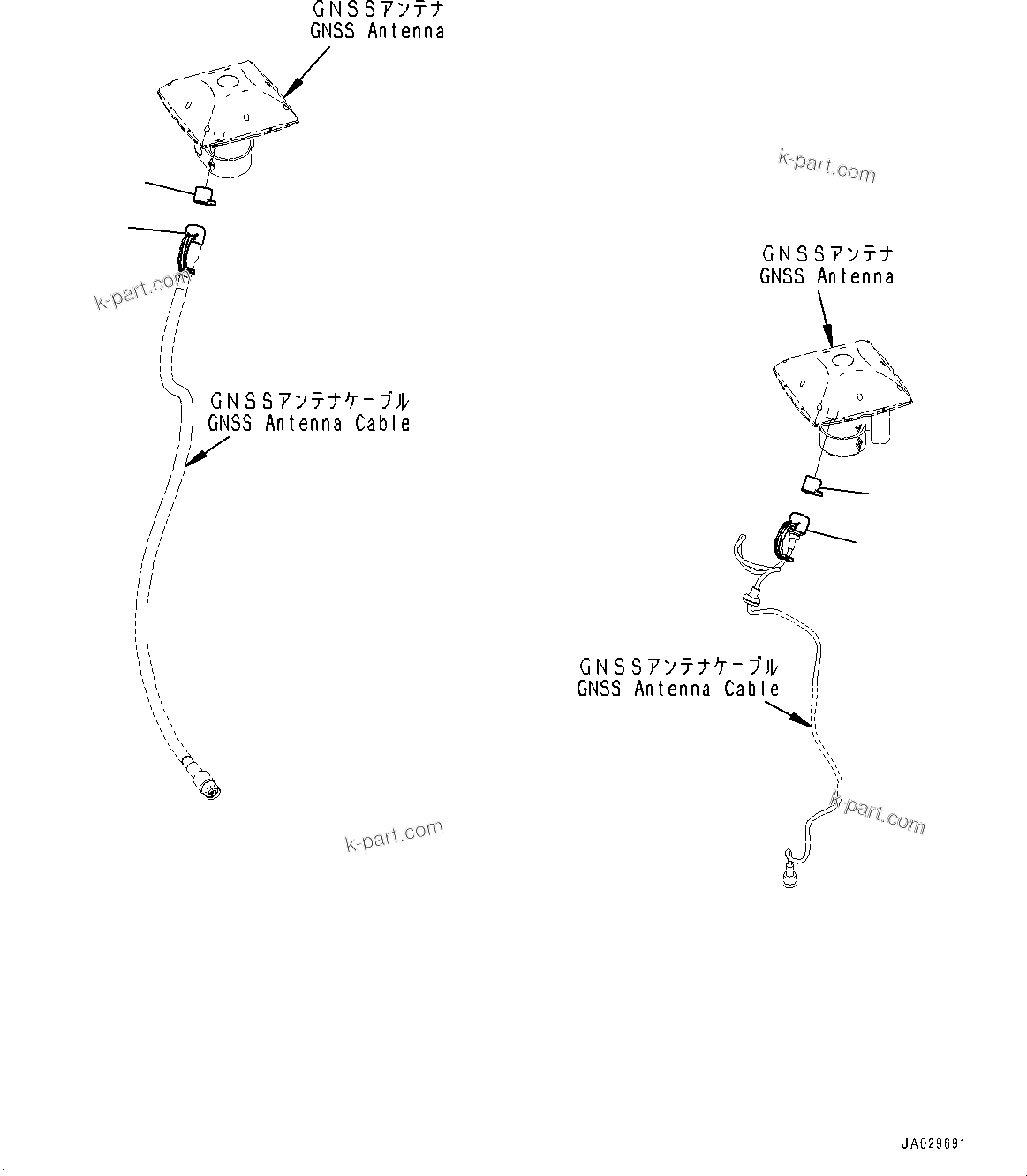 GNSSアンテナ
GNSS Antenna

k-part.com

k-part.com

GNSSアンテナケーブル
GNSS Antenna Cable

k-part.com

GNSSアンテナ
GNSS Antenna

GNSSアンテナケーブル
GNSS Antenna Cable

k-part.com

JA029691