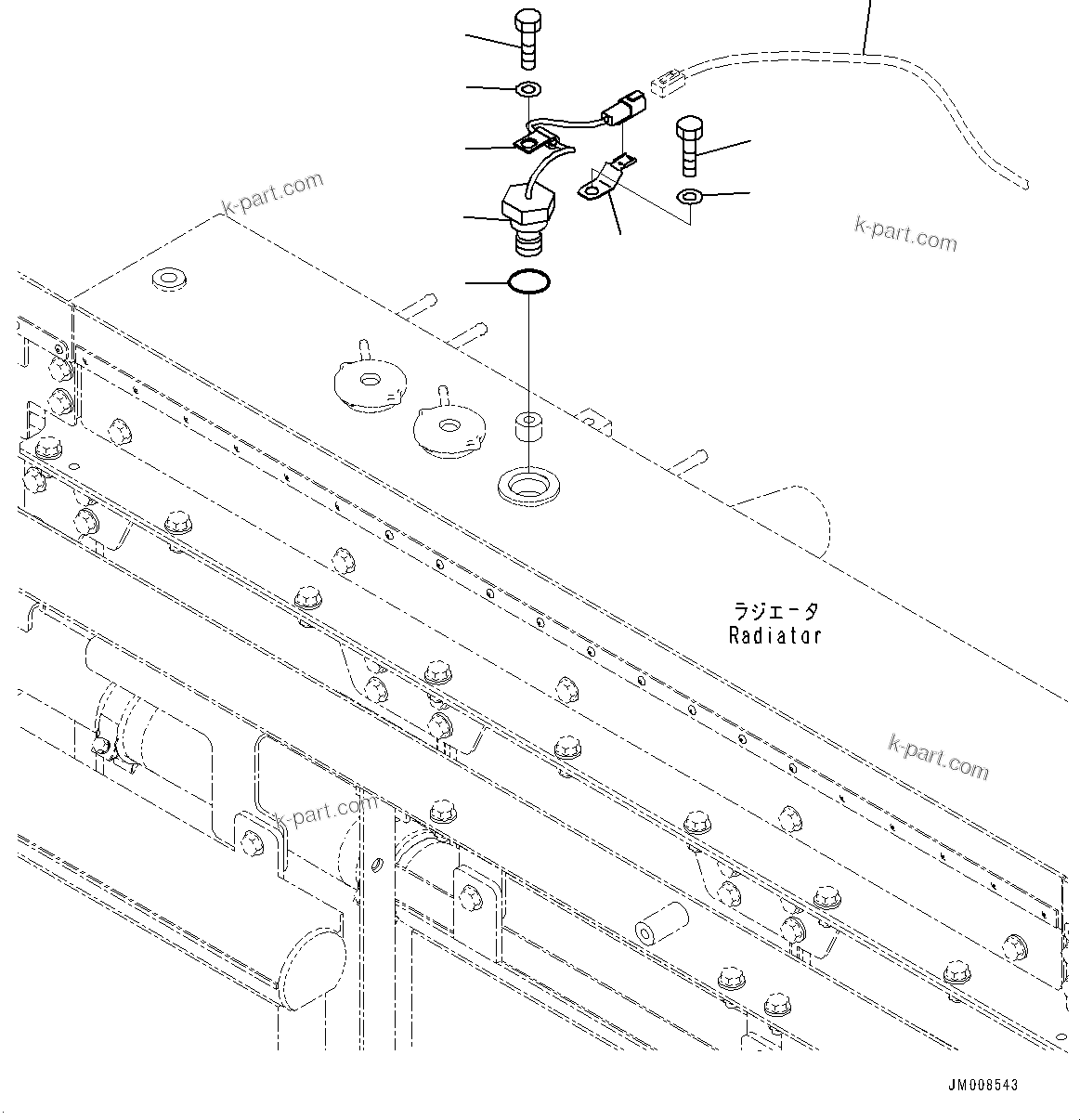 k-part.com

k-part.com

ラジエータ
Radiator

k-part.com

k-part.com

JM008543